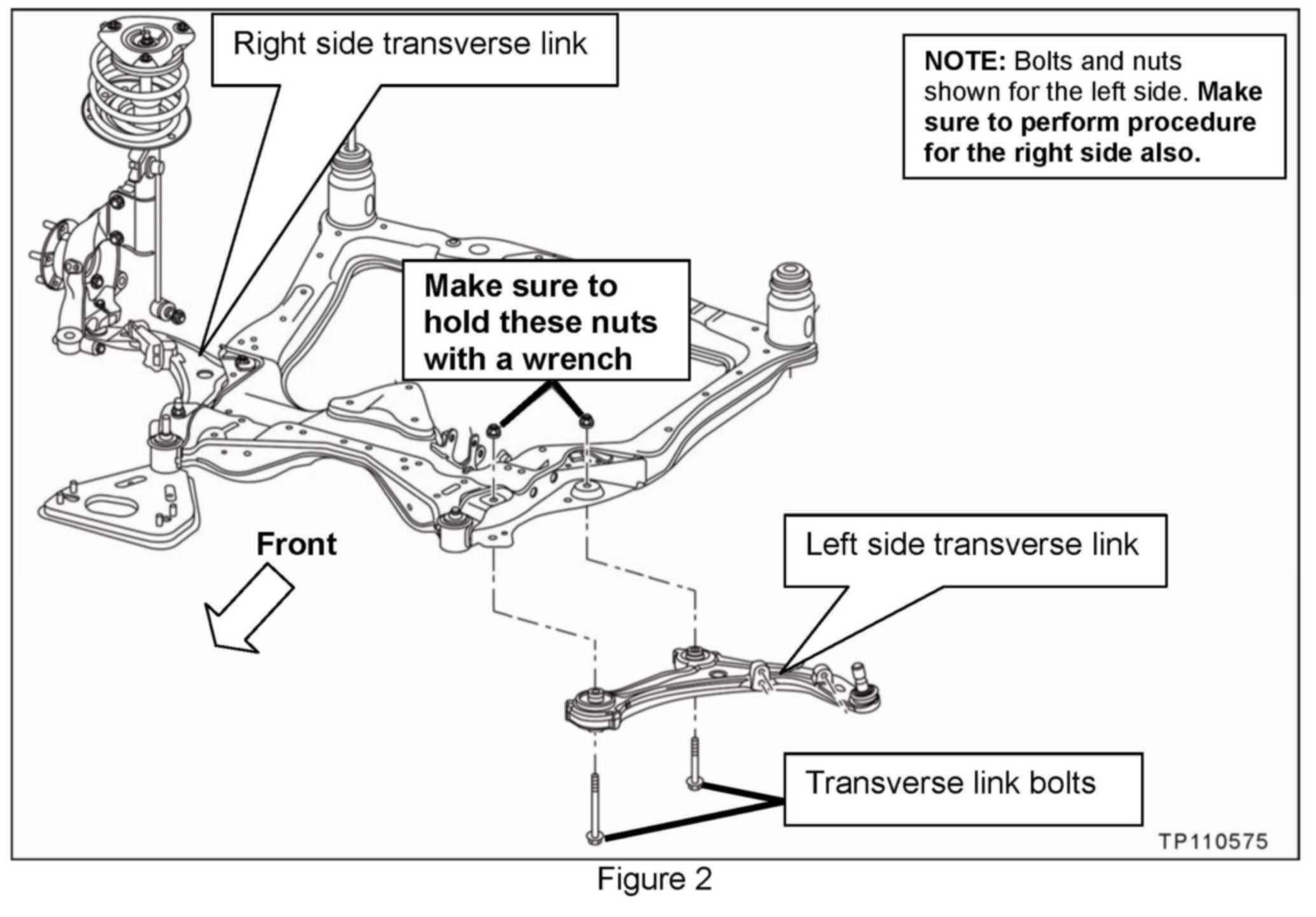 Right side transverse link

NOTE: Bolts and nuts shown for the left side. Make sure to perform procedure for the right side also.

Make sure to hold these nuts with a wrench

Front

Left side transverse link

Transverse link bolts

TP110575

Figure 2