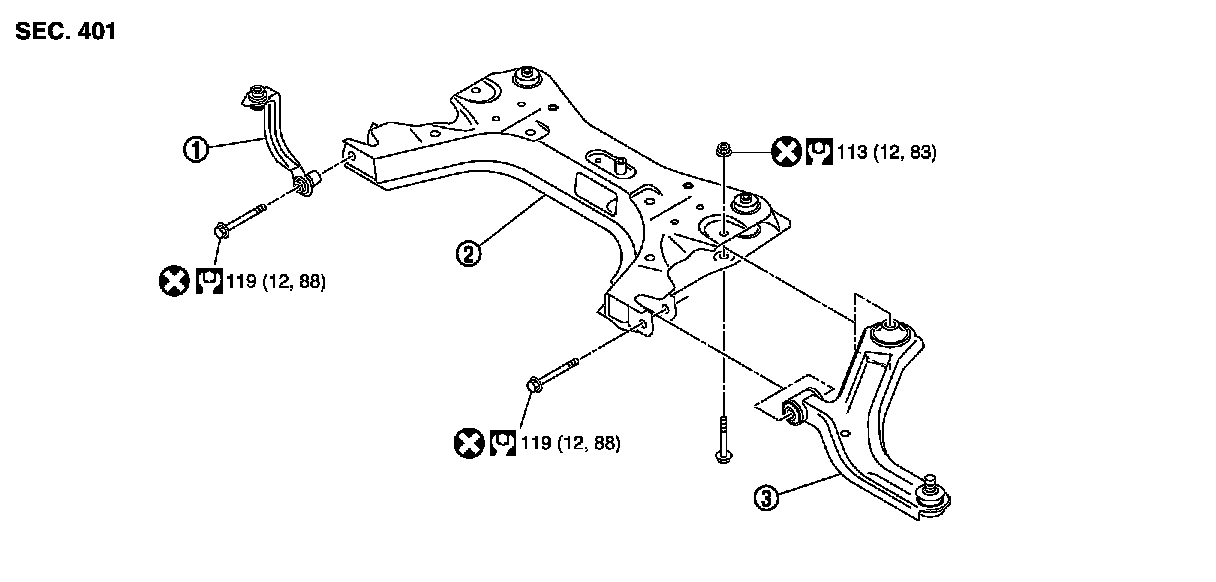 SEC. 401

1

113 (12, 83)

2

119 (12, 88)

119 (12, 88)

3