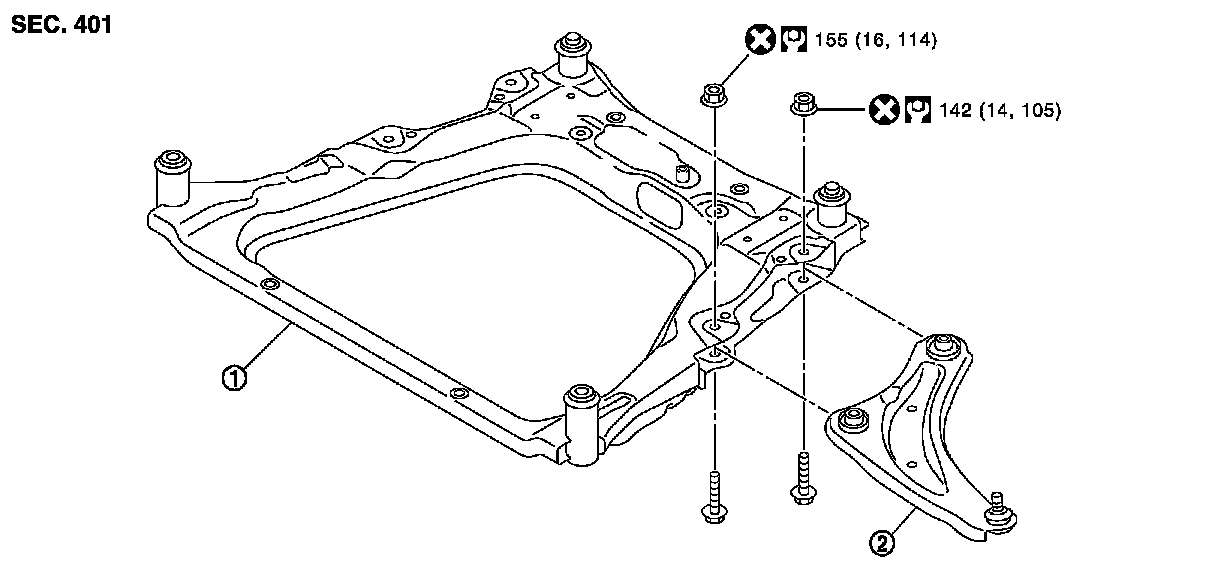 SEC. 401

155 (16, 114)

142 (14, 105)

①

②