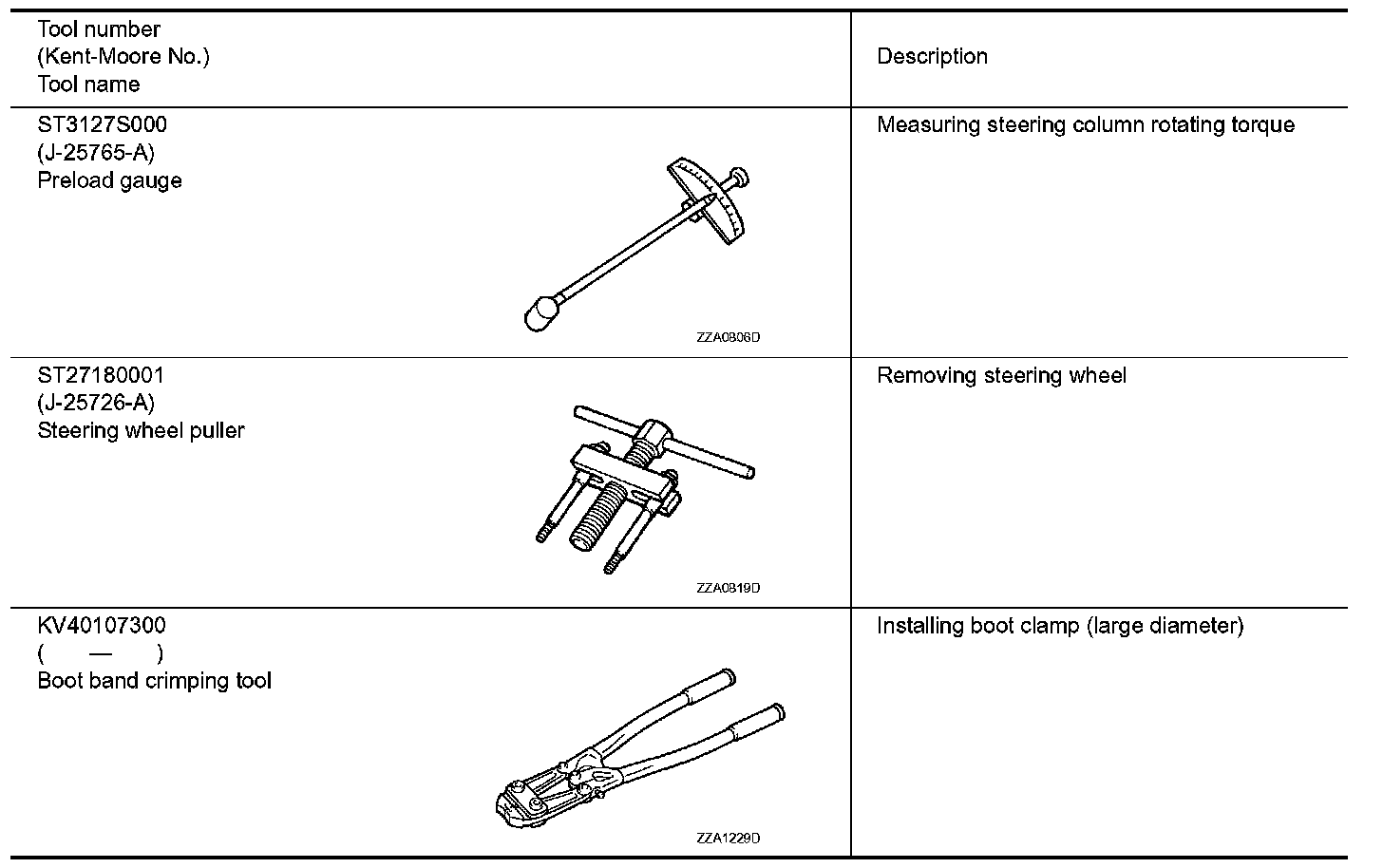 | Tool number (Kent-Moore No.) Tool name | Description |
|---|---|
| ST3127S000 (J-25765-A) Preload gauge ZZA0806D | Measuring steering column rotating torque |
| ST27180001 (J-25726-A) Steering wheel puller ZZA0819D | Removing steering wheel |
| KV40107300 ( — ) Boot band crimping tool ZZA1229D | Installing boot clamp (large diameter) |