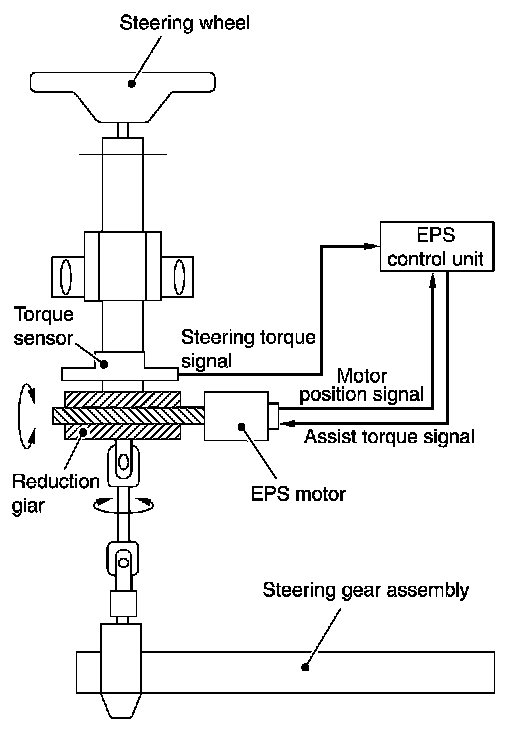 Steering wheel

EPS control unit

Torque sensor

Steering torque signal

Motor position signal

Assist torque signal

Reduction giar

EPS motor

Steering gear assembly