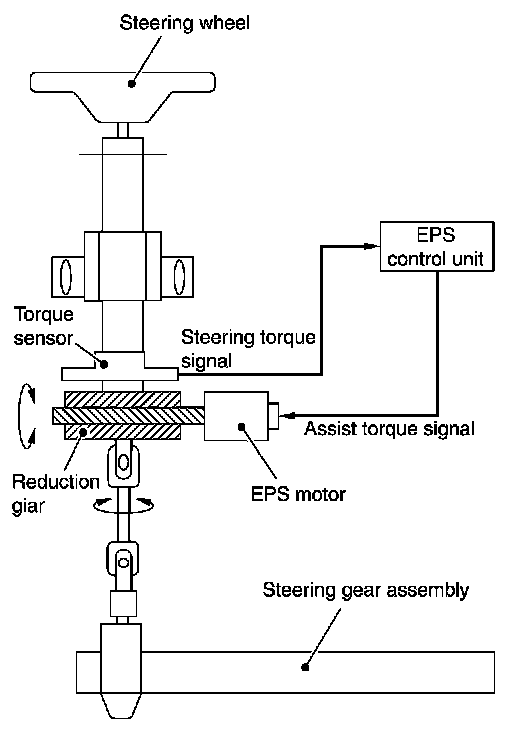 Steering wheel

EPS control unit

Torque sensor

Steering torque signal

Assist torque signal

Reduction giar

EPS motor

Steering gear assembly