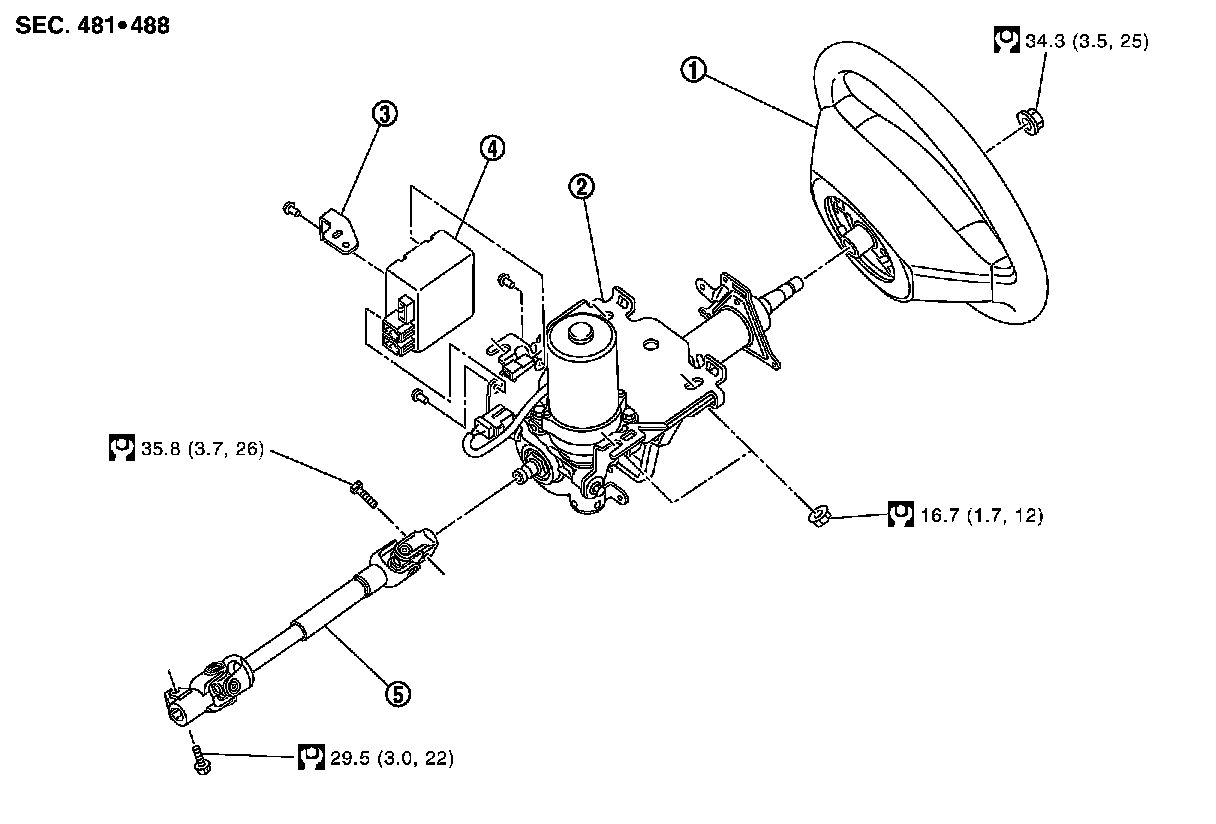 SEC. 481•488

34.3 (3.5, 25)

1

3

4

2

35.8 (3.7, 26)

16.7 (1.7, 12)

5

29.5 (3.0, 22)