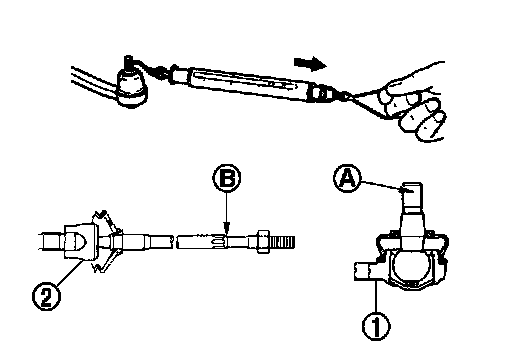 B
A
2
1