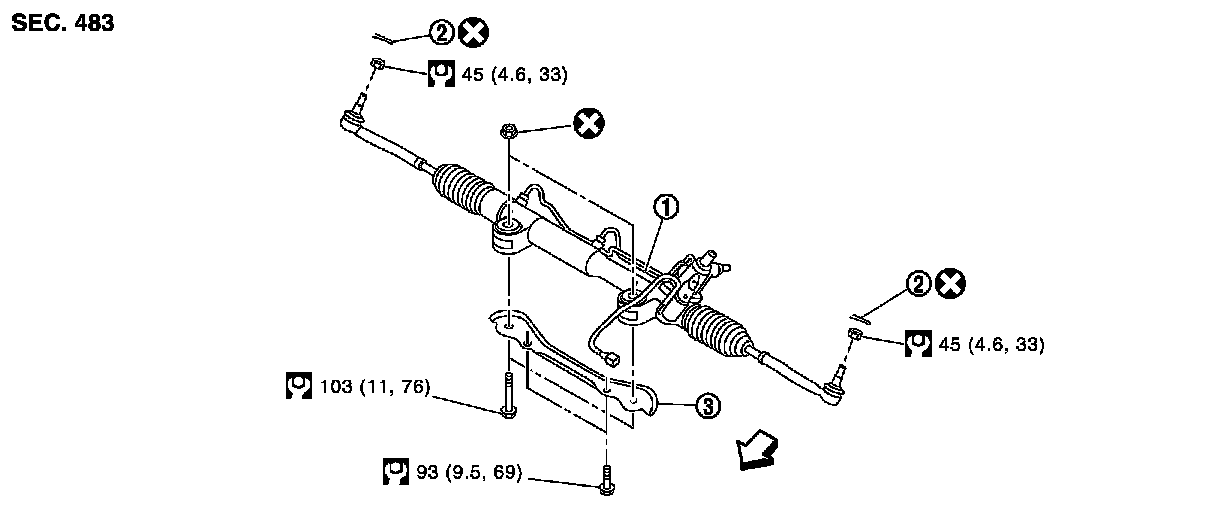 SEC. 483

2

45 (4.6, 33)

1

2

45 (4.6, 33)

103 (11, 76)

3

93 (9.5, 69)