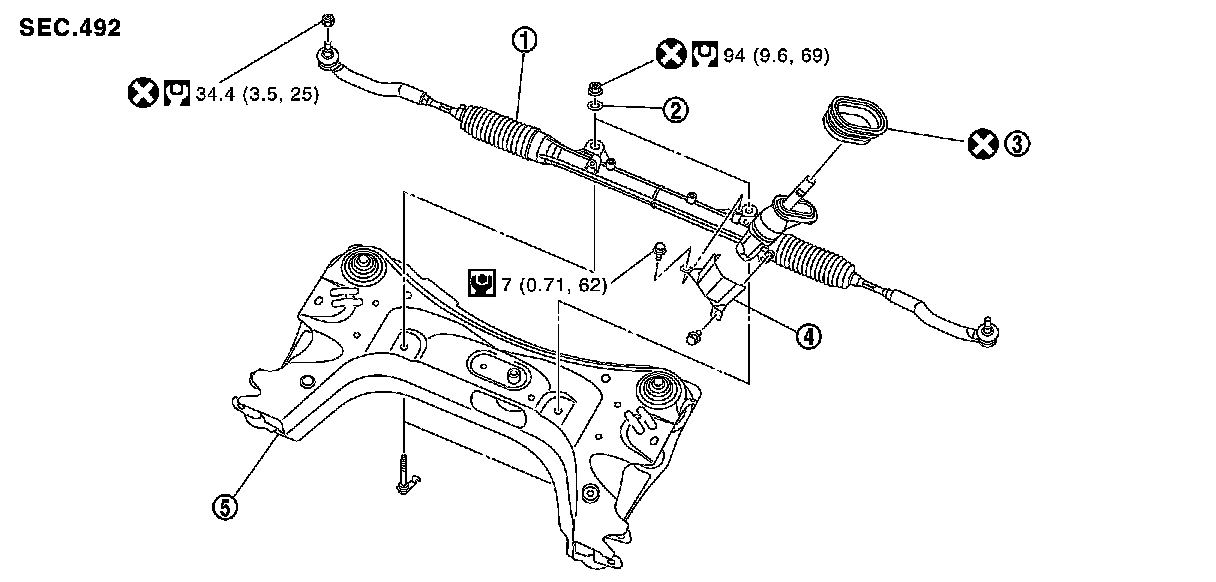 SEC.492

34.4 (3.5, 25)

①

94 (9.6, 69)

②

③

7 (0.71, 62)

④

⑤