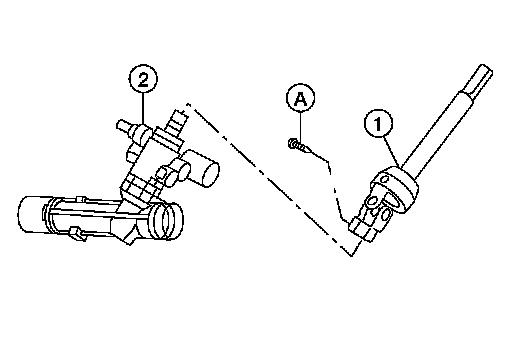 2

A

1