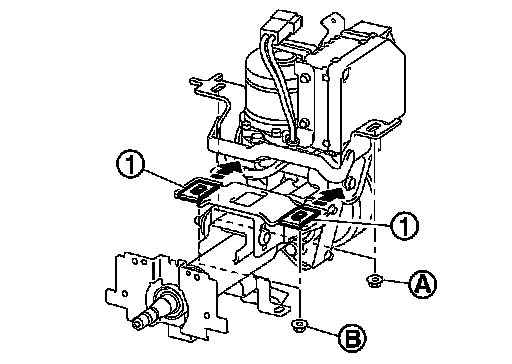 1
1
A
B