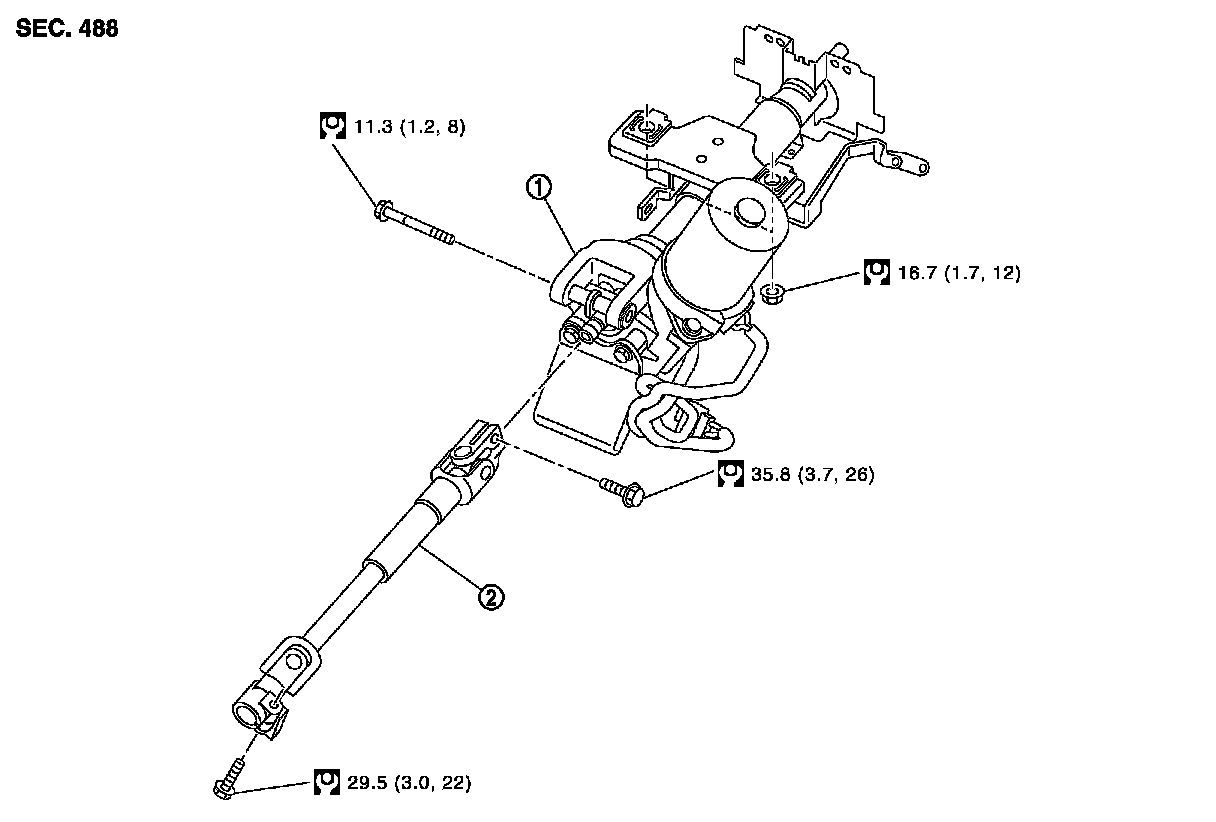 SEC. 488

11.3 (1.2, 8)

①

16.7 (1.7, 12)

35.8 (3.7, 26)

②

29.5 (3.0, 22)