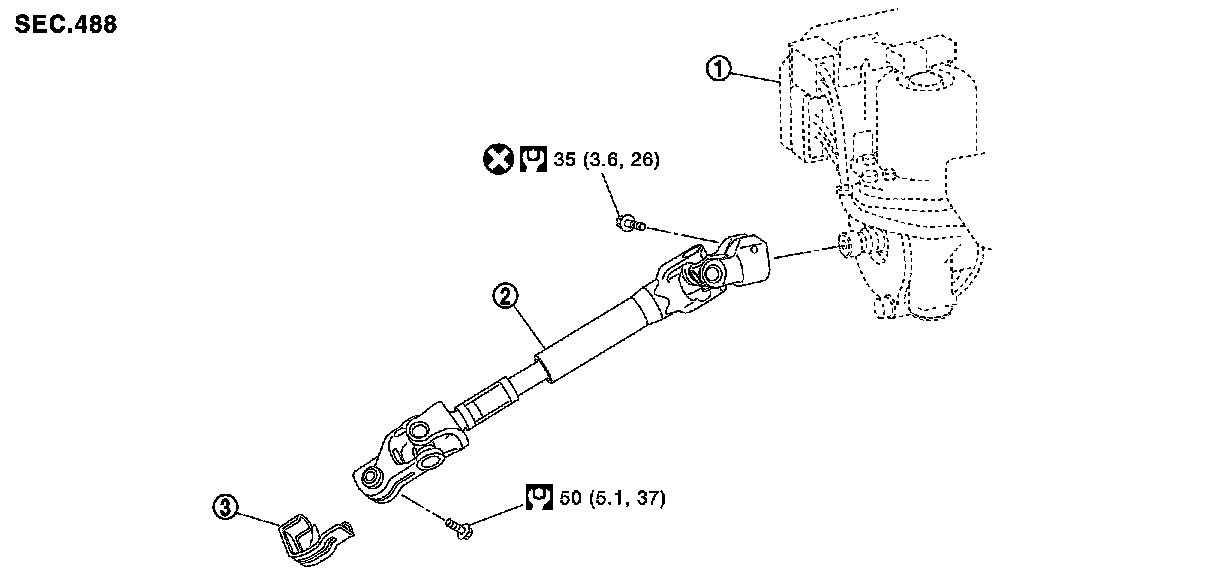 SEC.488

①

35 (3.6, 26)

②

③

50 (5.1, 37)