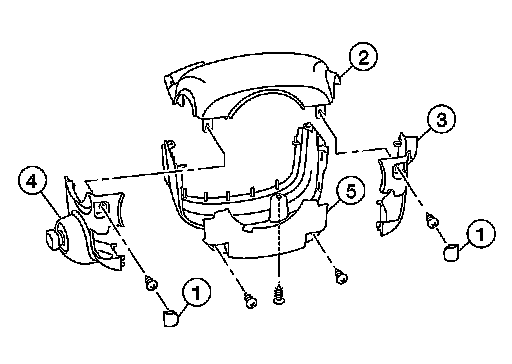 2
3
4
5
1
1