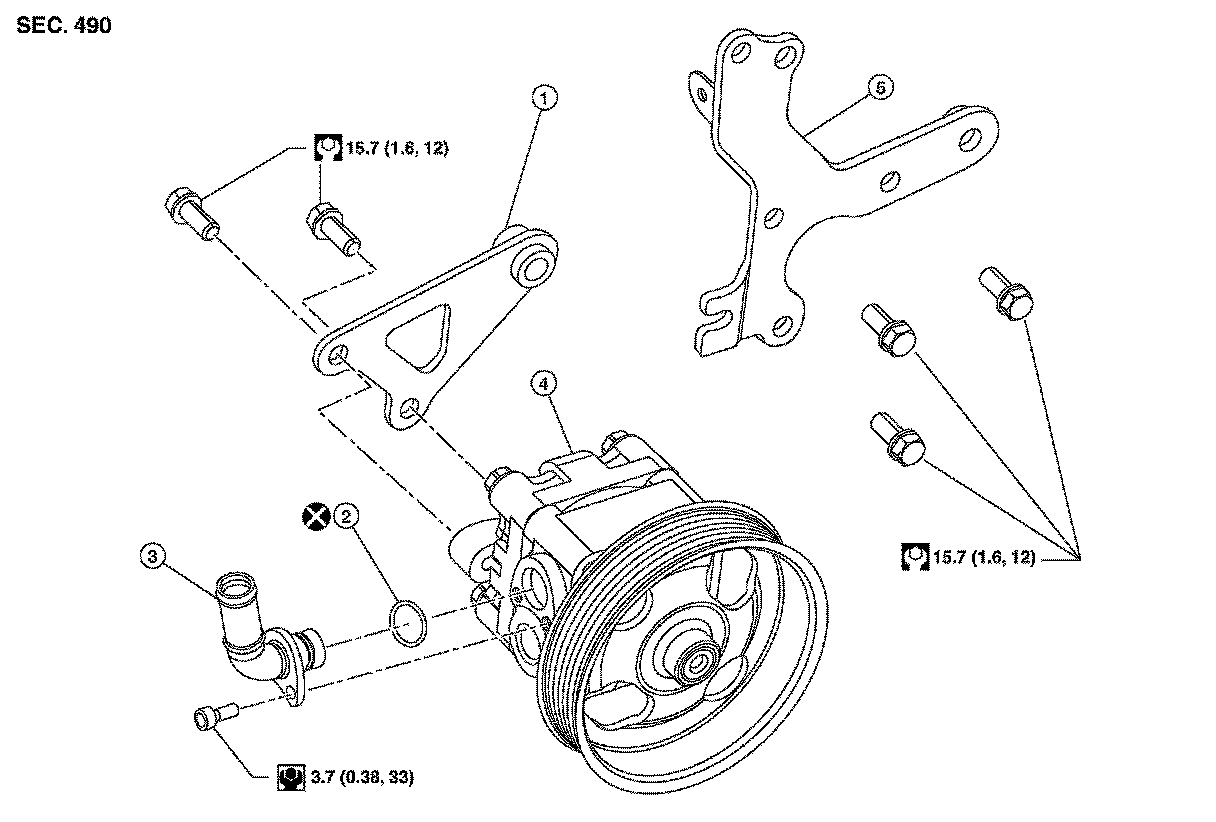 SEC. 490

1

15.7 (1.6, 12)

5

4

2

3

15.7 (1.6, 12)

3.7 (0.38, 33)