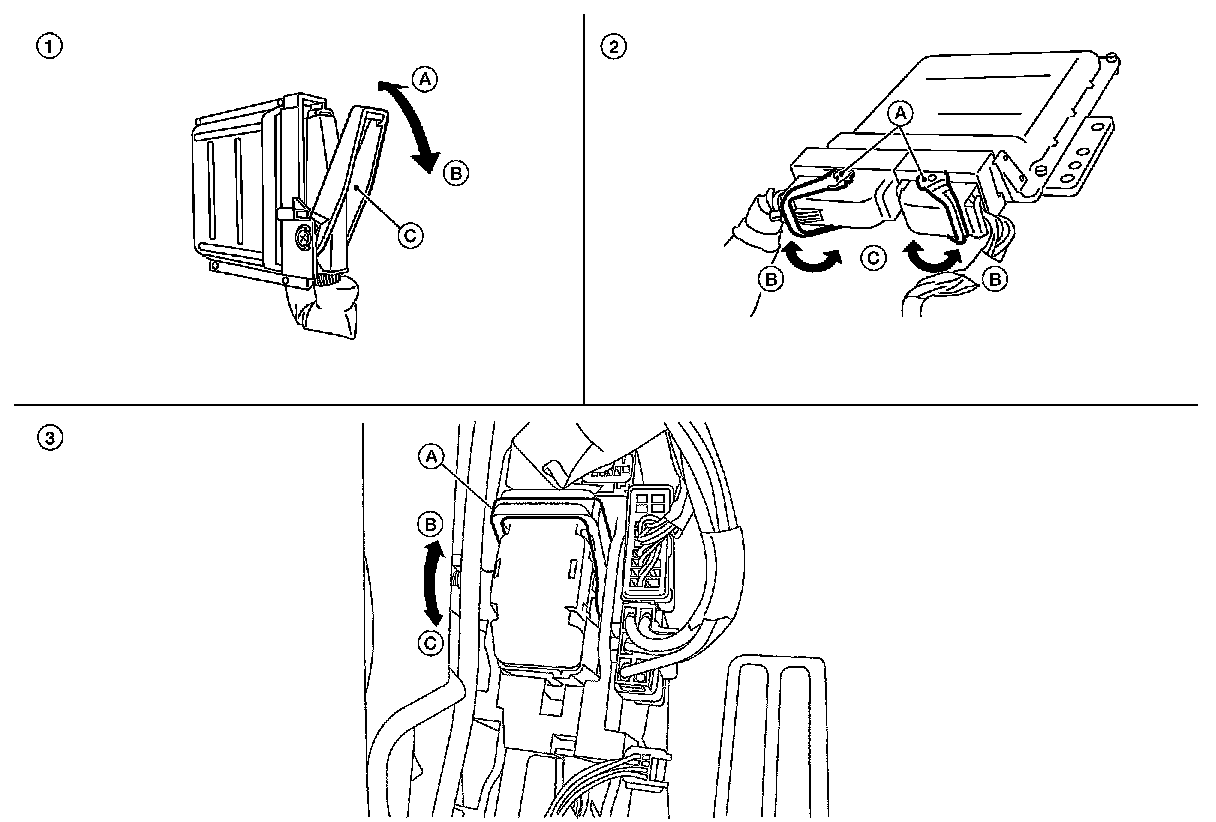 ①

A

B

C

②

A

B

C

B

③

A

B

C