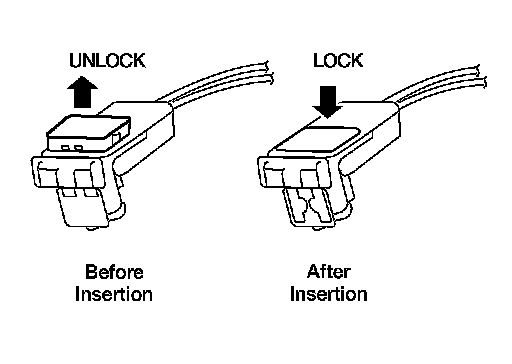 UNLOCK

LOCK

Before Insertion

After Insertion