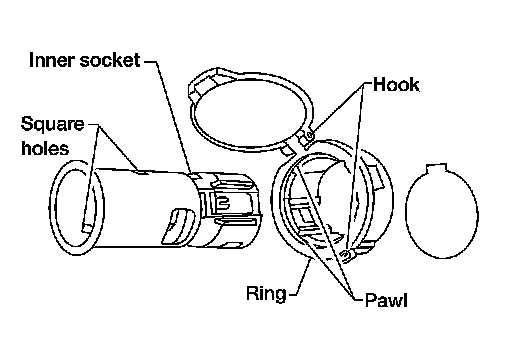 Inner socket
Hook
Square holes
Ring
Pawl