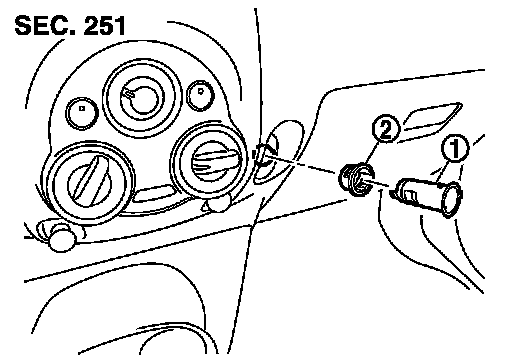 SEC. 251

2

1