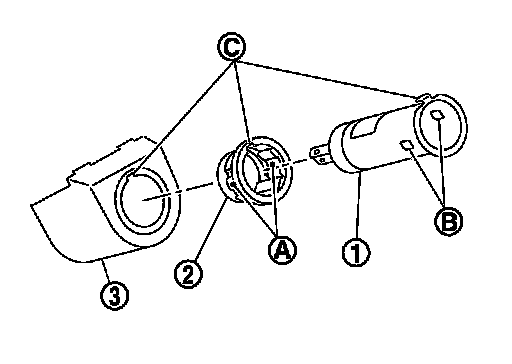 C
B
A
1
2
3