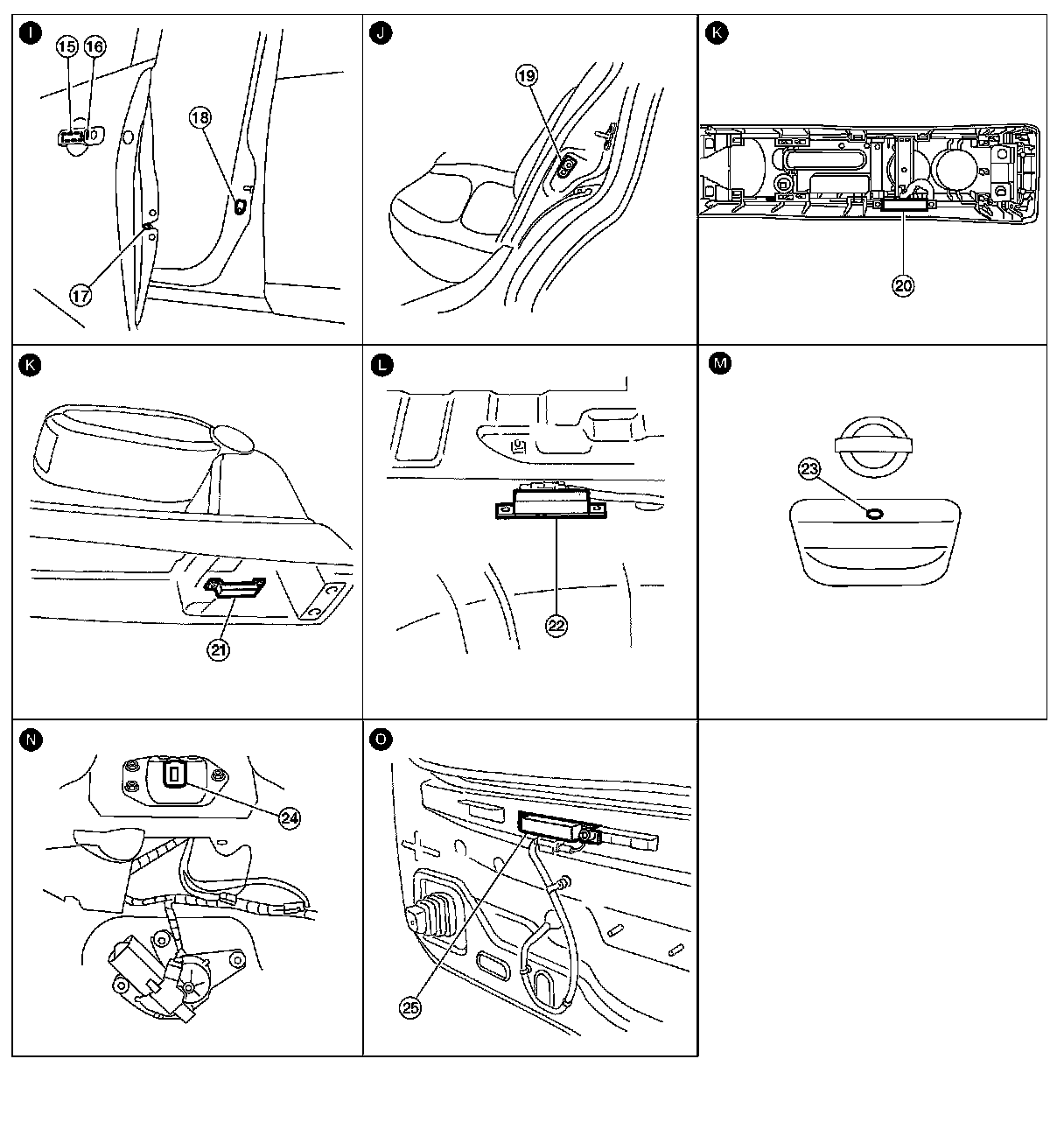 I
15
16
18
17

J
19

K
20

K
21

L
22

M
23

N
24

O
25