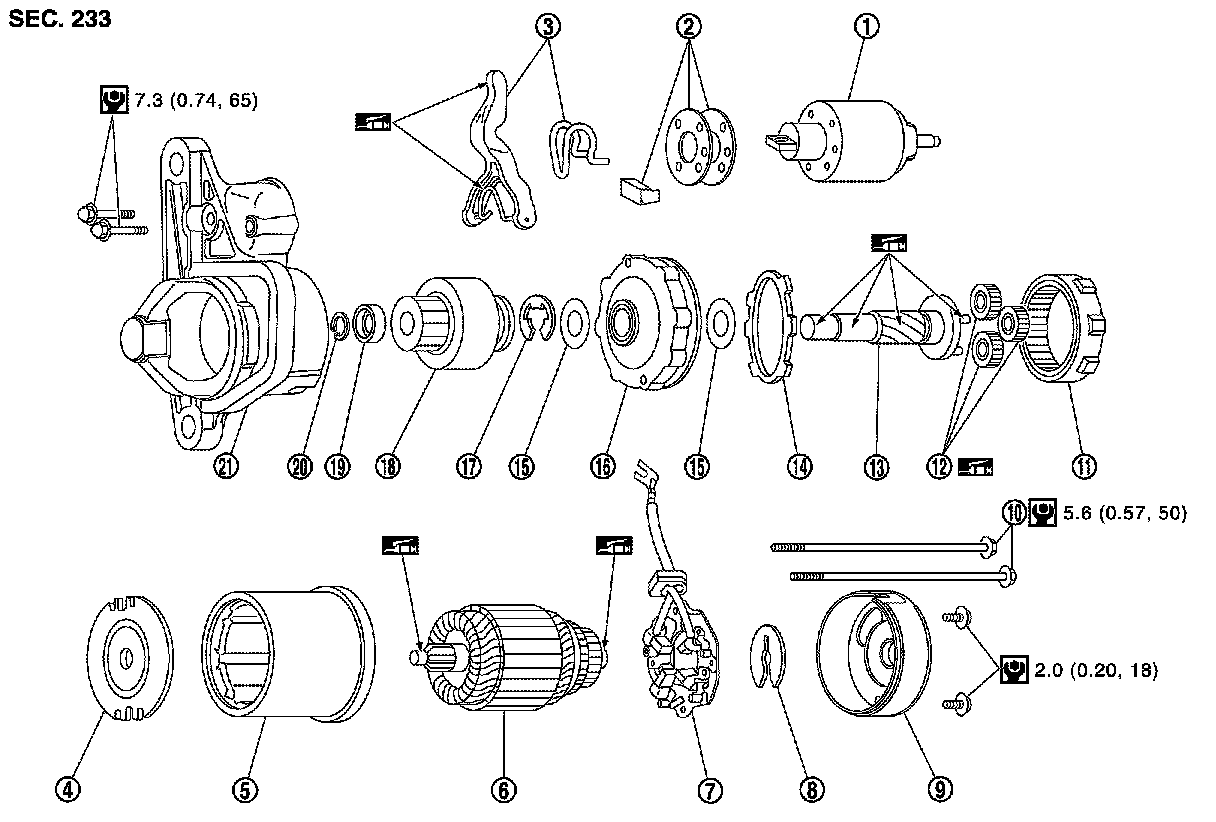 SEC. 233

7.3 (0.74, 65)

③ ② ①

㉑ ⑳ ⑲ ⑱ ⑰ ⑮ ⑯ ⑮ ⑭ ⑬ ⑫ ⑪

⑩ 5.6 (0.57, 50)

2.0 (0.20, 18)

④ ⑤ ⑥ ⑦ ⑧ ⑨