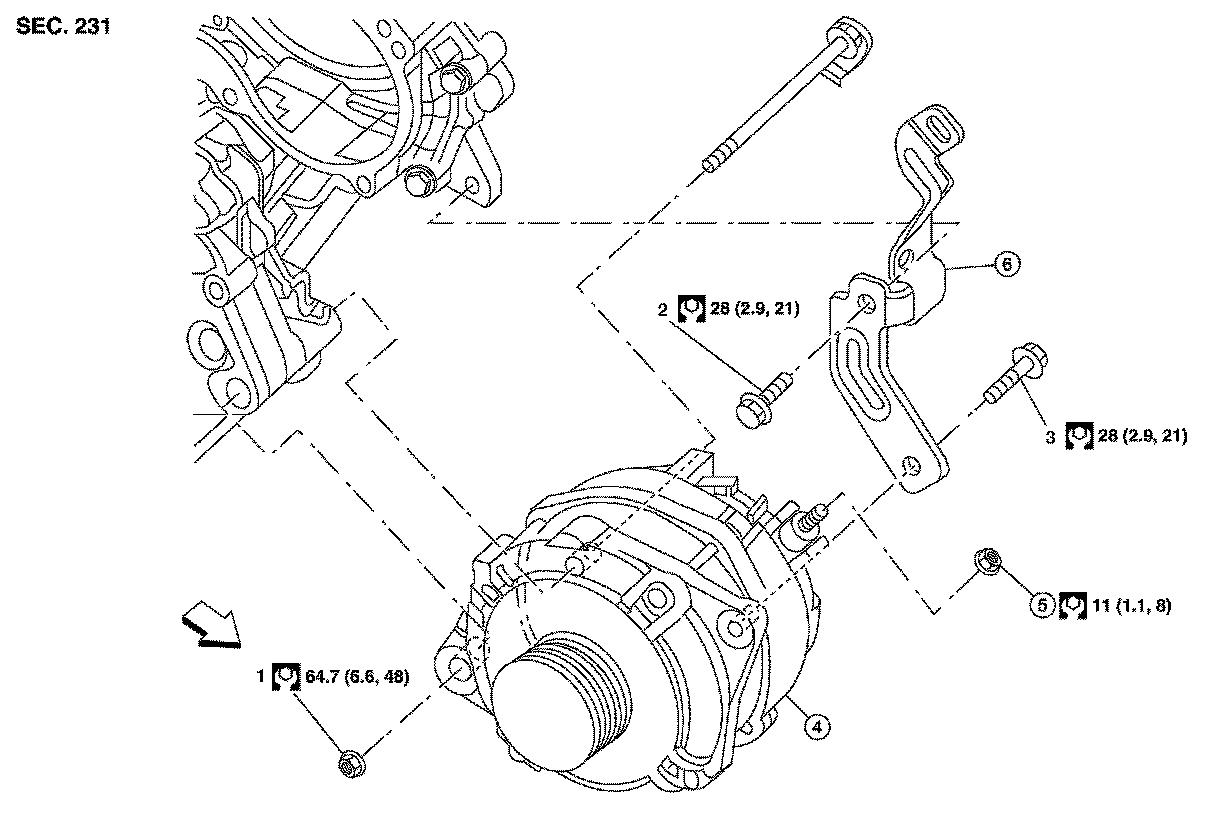 SEC. 231

6

2 28 (2.9, 21)

3 28 (2.9, 21)

5 11 (1.1, 8)

1 64.7 (6.6, 48)

4