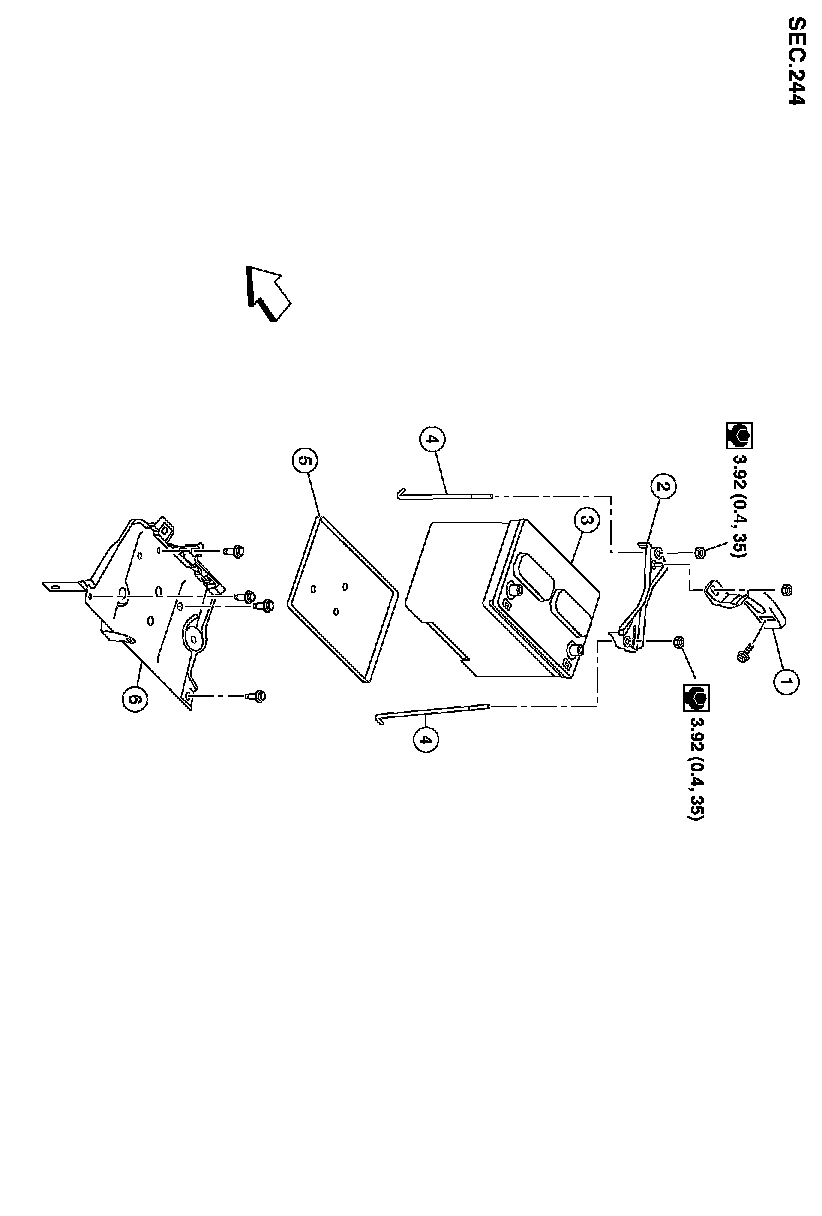 SEC.244

3.92 (0.4, 35)

3.92 (0.4, 35)

1
2
3
4
4
5
6