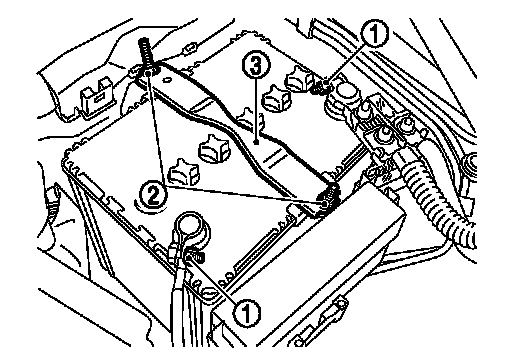 1
3
2
1