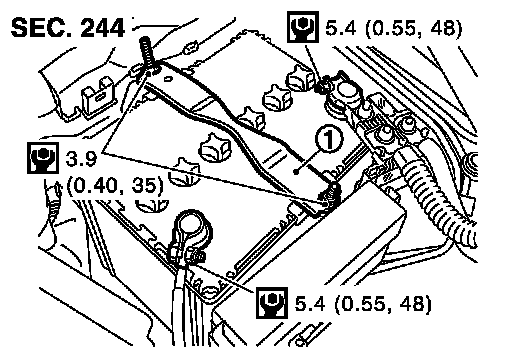 SEC. 244

5.4 (0.55, 48)

1

3.9
(0.40, 35)

5.4 (0.55, 48)