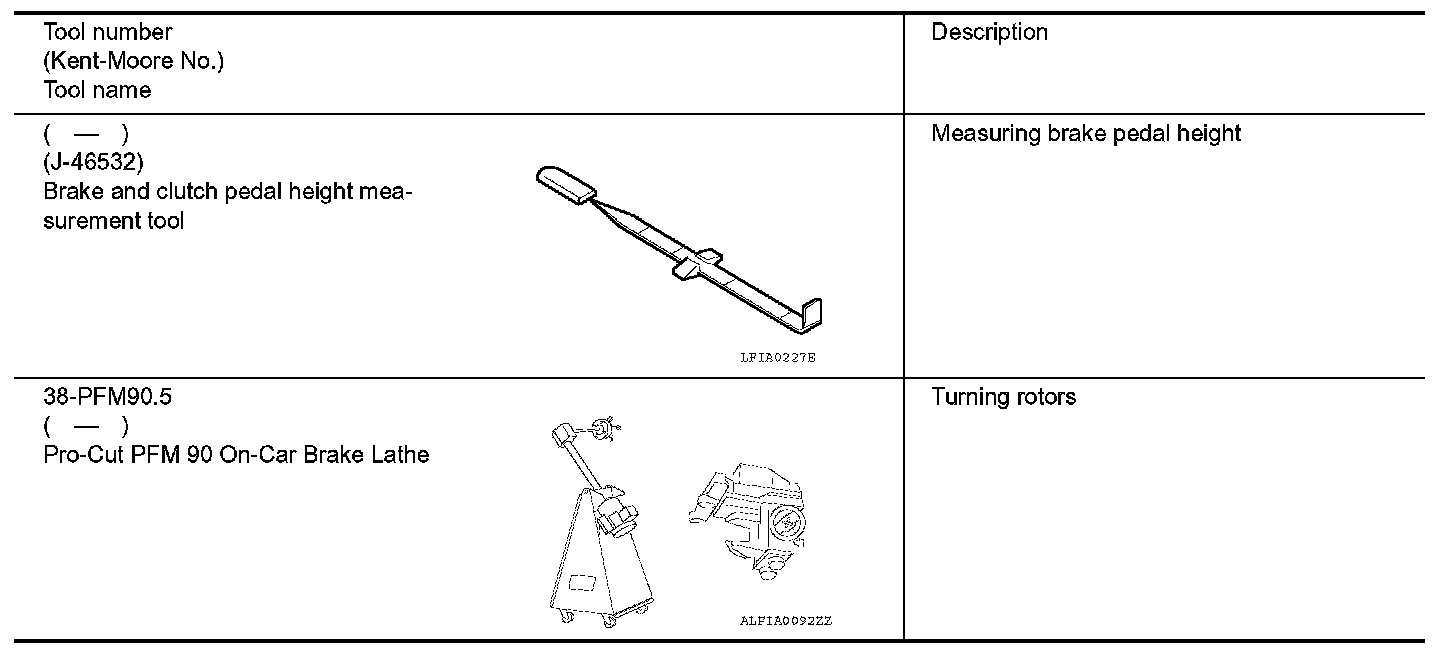 | Tool number (Kent-Moore No.) Tool name | Description |
|---|---|
| ( — ) (J-46532) Brake and clutch pedal height measurement tool LFIA0227E | Measuring brake pedal height |
| 38-PFM90.5 ( — ) Pro-Cut PFM 90 On-Car Brake Lathe ALFIA0092ZZ | Turning rotors |