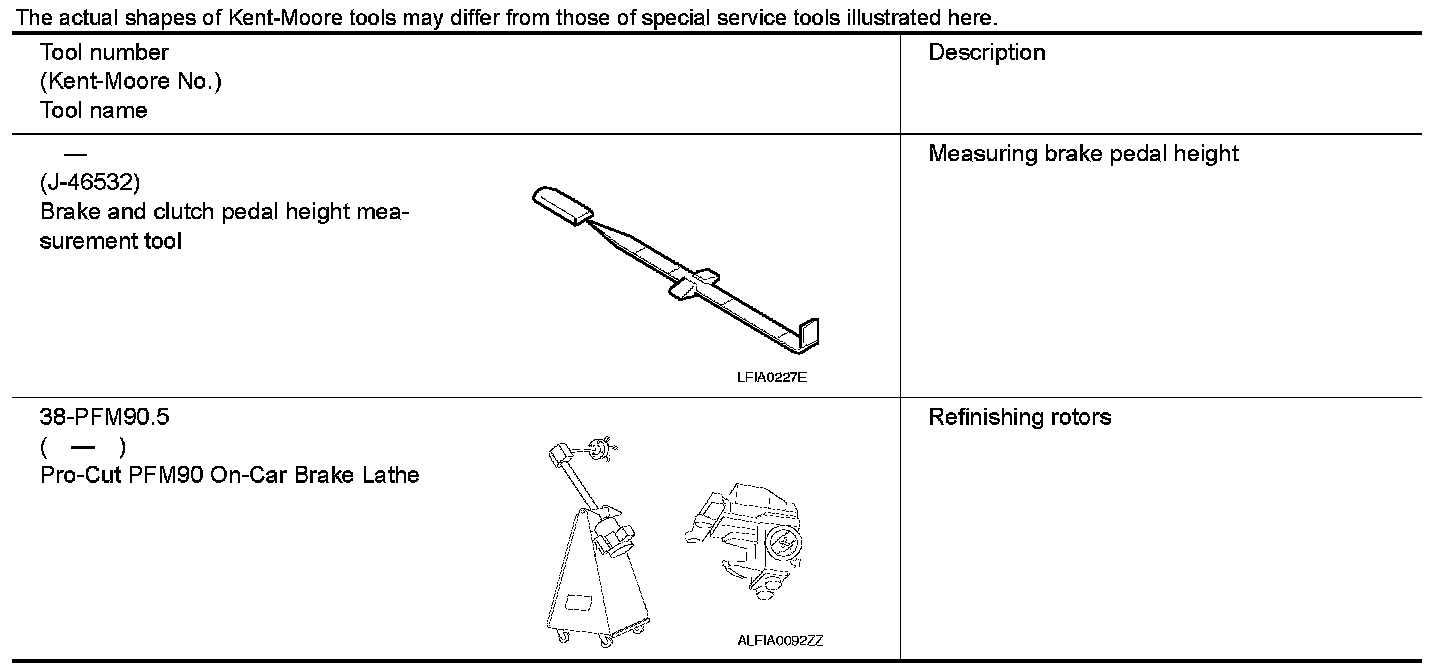 The actual shapes of Kent-Moore tools may differ from those of special service tools illustrated here.

| Tool number (Kent-Moore No.) Tool name | Description |
|---|---|
| — (J-46532) Brake and clutch pedal height measurement tool LFIA0227E | Measuring brake pedal height |
| 38-PFM90.5 ( — ) Pro-Cut PFM90 On-Car Brake Lathe ALFIA0092ZZ | Refinishing rotors |