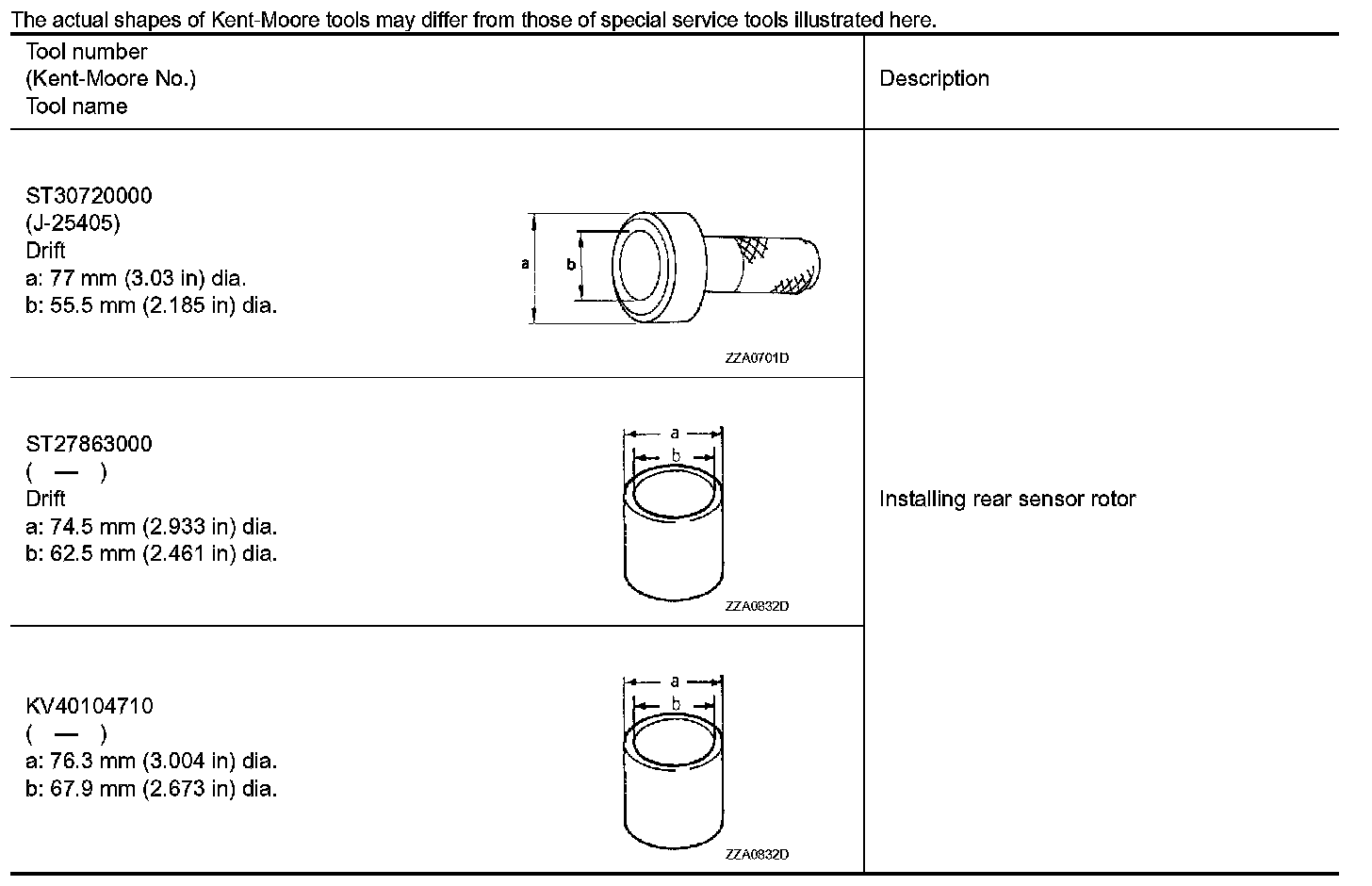 The actual shapes of Kent-Moore tools may differ from those of special service tools illustrated here.

| Tool number (Kent-Moore No.) Tool name | Description |
|---|---|
| ST30720000 (J-25405) Drift a: 77 mm (3.03 in) dia. b: 55.5 mm (2.185 in) dia. a b ZZA0701D | Installing rear sensor rotor |
| ST27863000 ( — ) Drift a: 74.5 mm (2.933 in) dia. b: 62.5 mm (2.461 in) dia. a b ZZA0832D | |
| KV40104710 ( — ) a: 76.3 mm (3.004 in) dia. b: 67.9 mm (2.673 in) dia. a b ZZA0832D | |