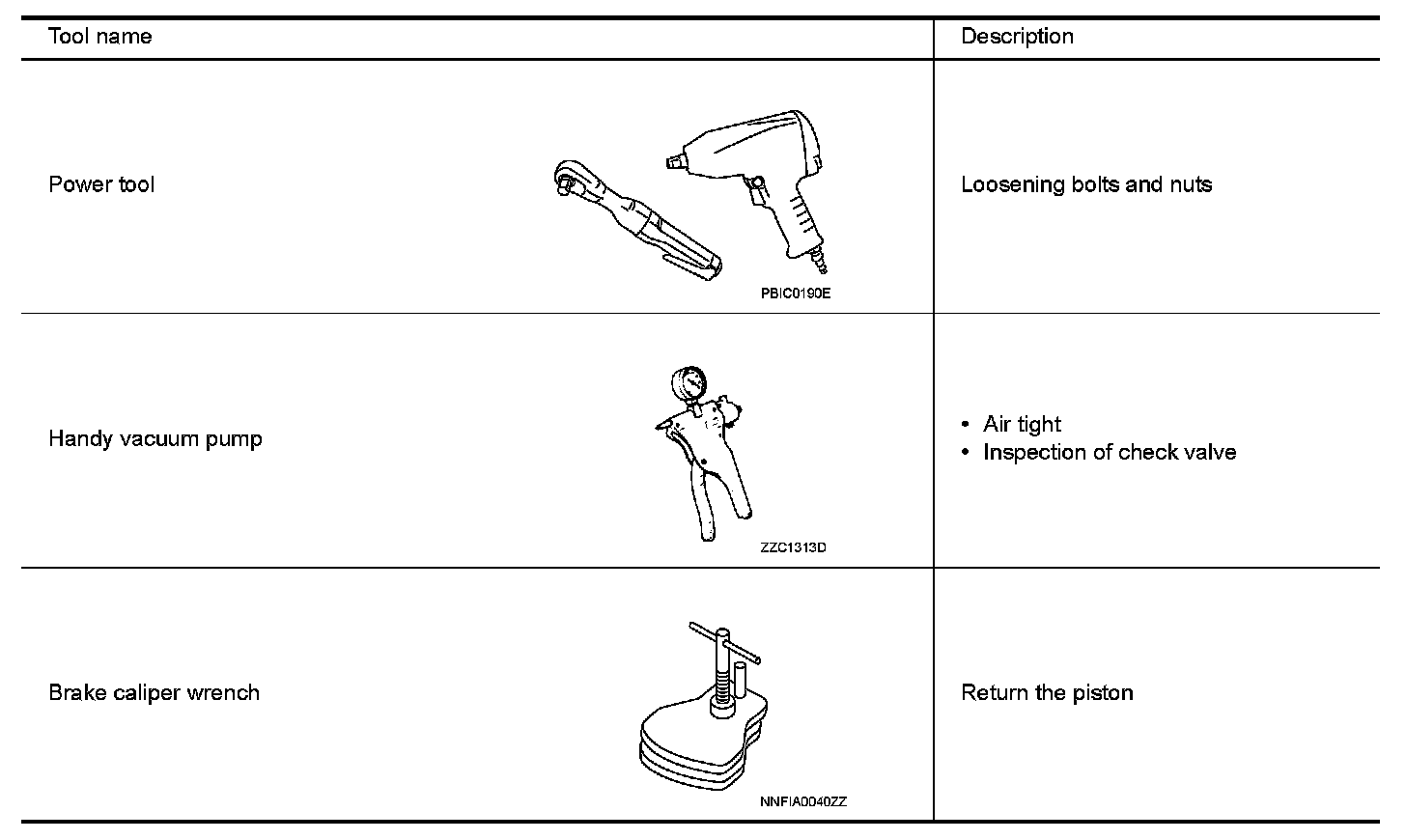 | Tool name | Description |
|---|---|
| Power tool PBIC0190E | Loosening bolts and nuts |
| Handy vacuum pump ZZC1313D | • Air tight • Inspection of check valve |
| Brake caliper wrench NNFIA0040ZZ | Return the piston |