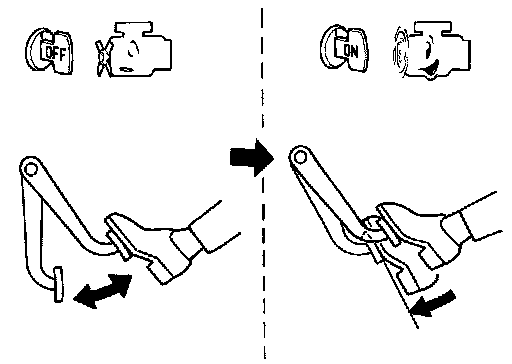 OFF

ON