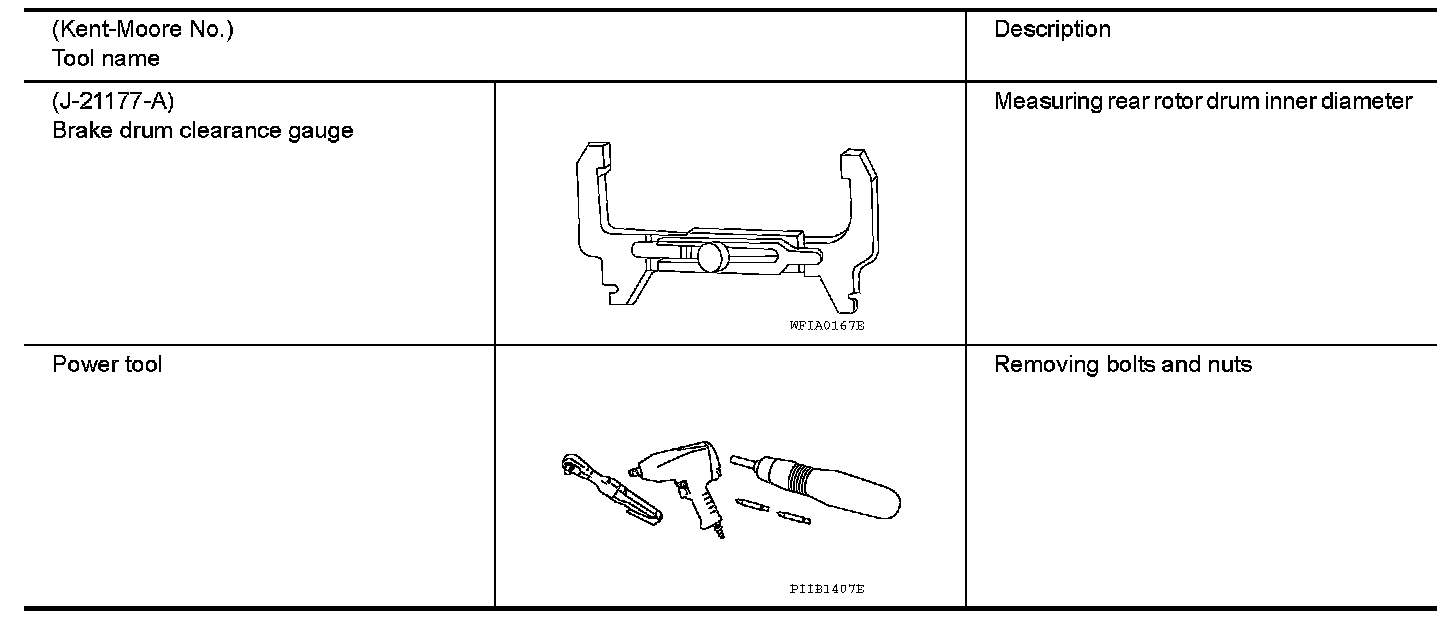 | (Kent-Moore No.) Tool name | | Description |
|---|---|---|
| (J-21177-A) Brake drum clearance gauge | WFIA0167E | Measuring rear rotor drum inner diameter |
| Power tool | PIIB1407E | Removing bolts and nuts |