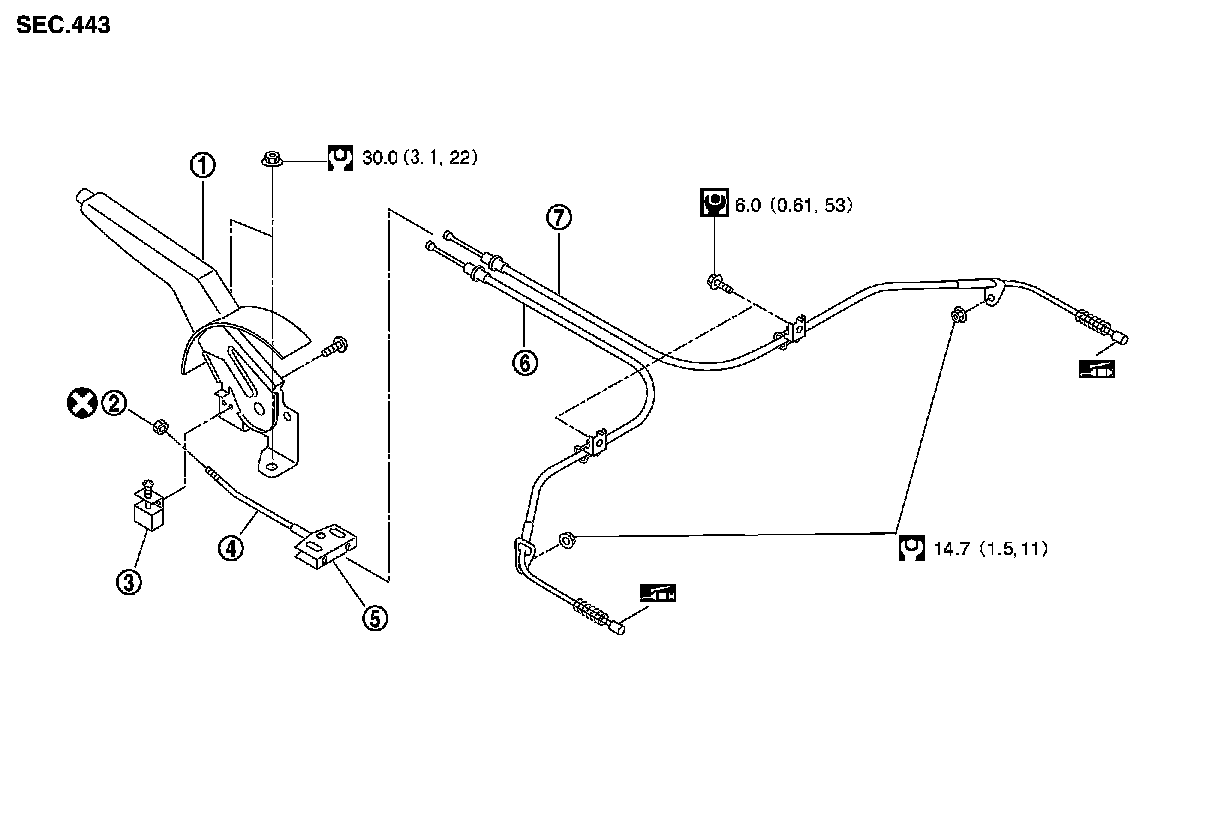 SEC.443

1

30.0 (3.1, 22)

7

6.0 (0.61, 53)

6

2

3

4

5

14.7 (1.5, 11)