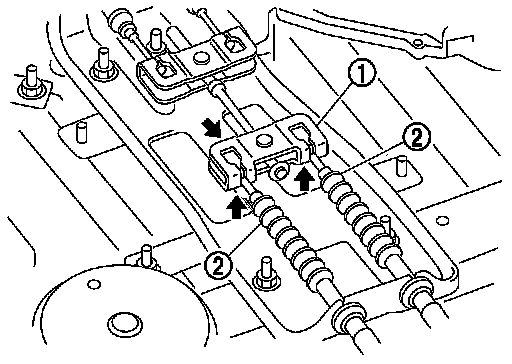 1
2
2