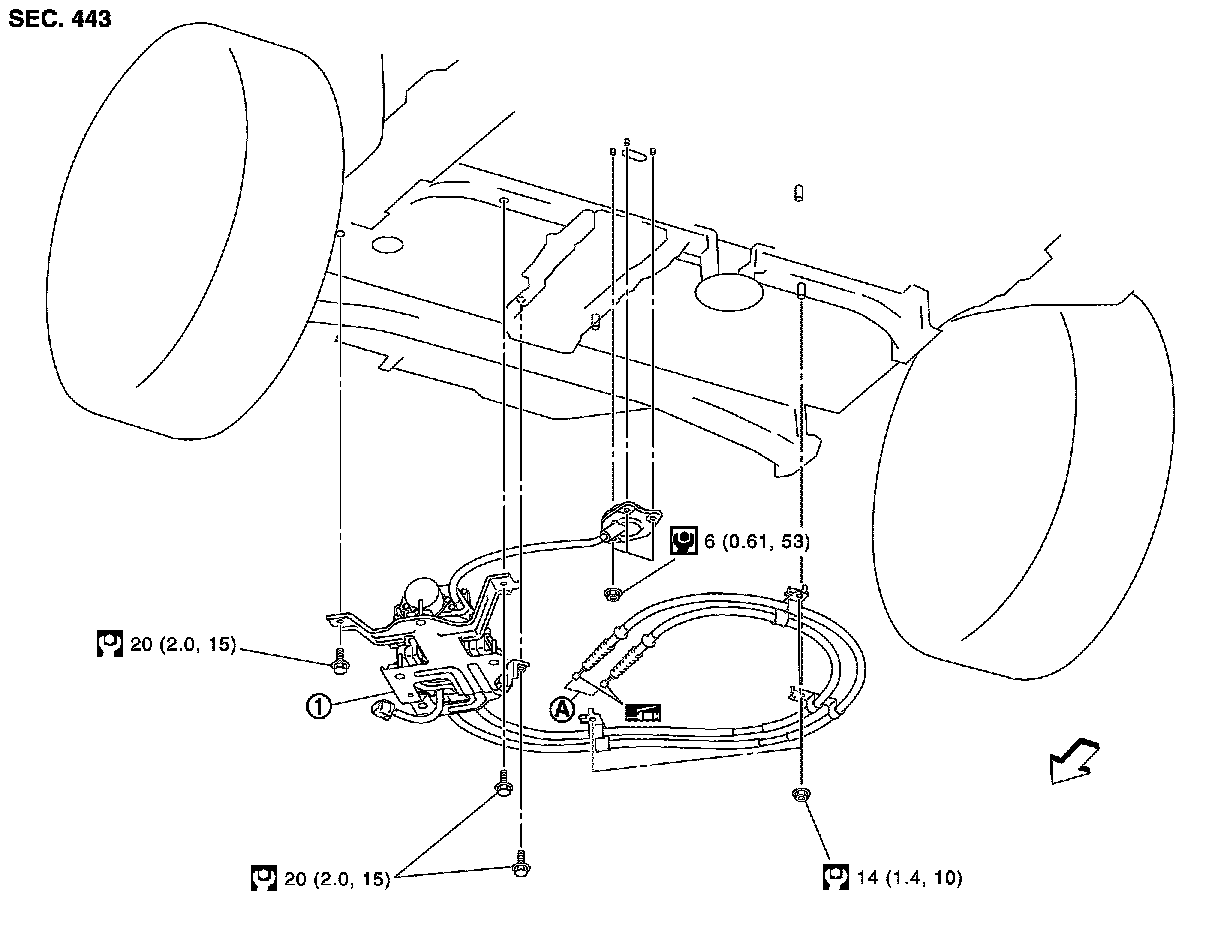 SEC. 443

6 (0.61, 53)

20 (2.0, 15)

1

A

20 (2.0, 15)

14 (1.4, 10)