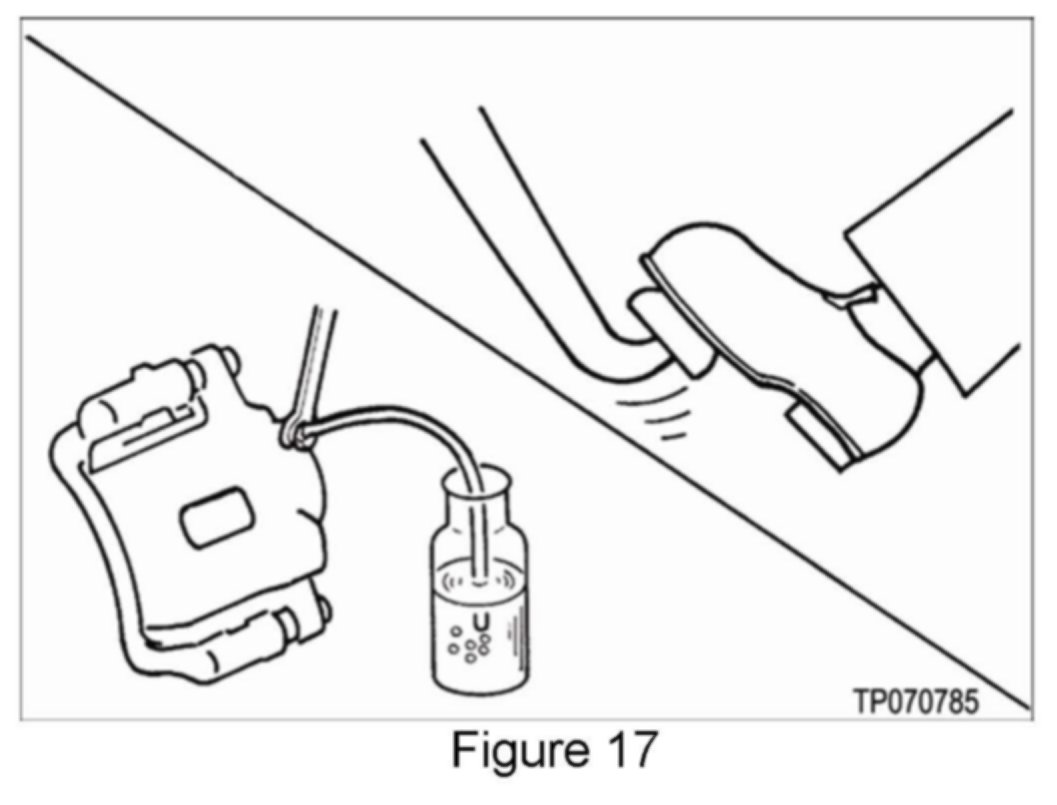 TP070785

Figure 17