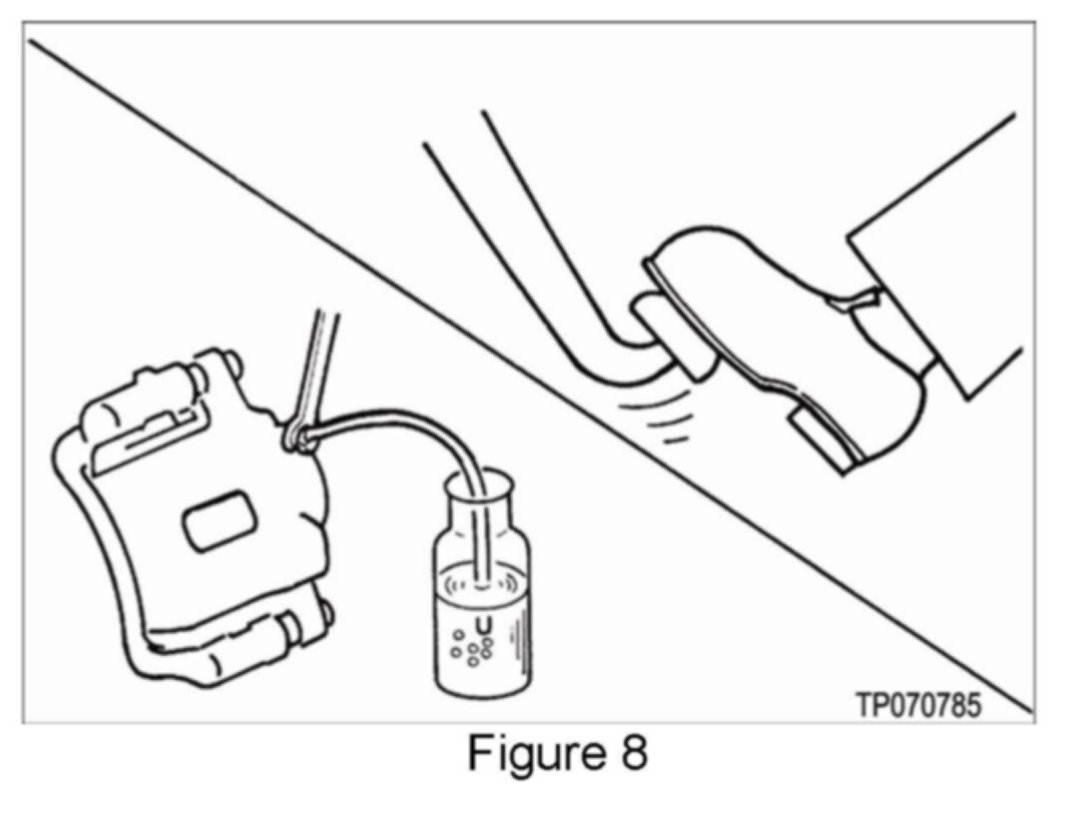 TP070785

Figure 8