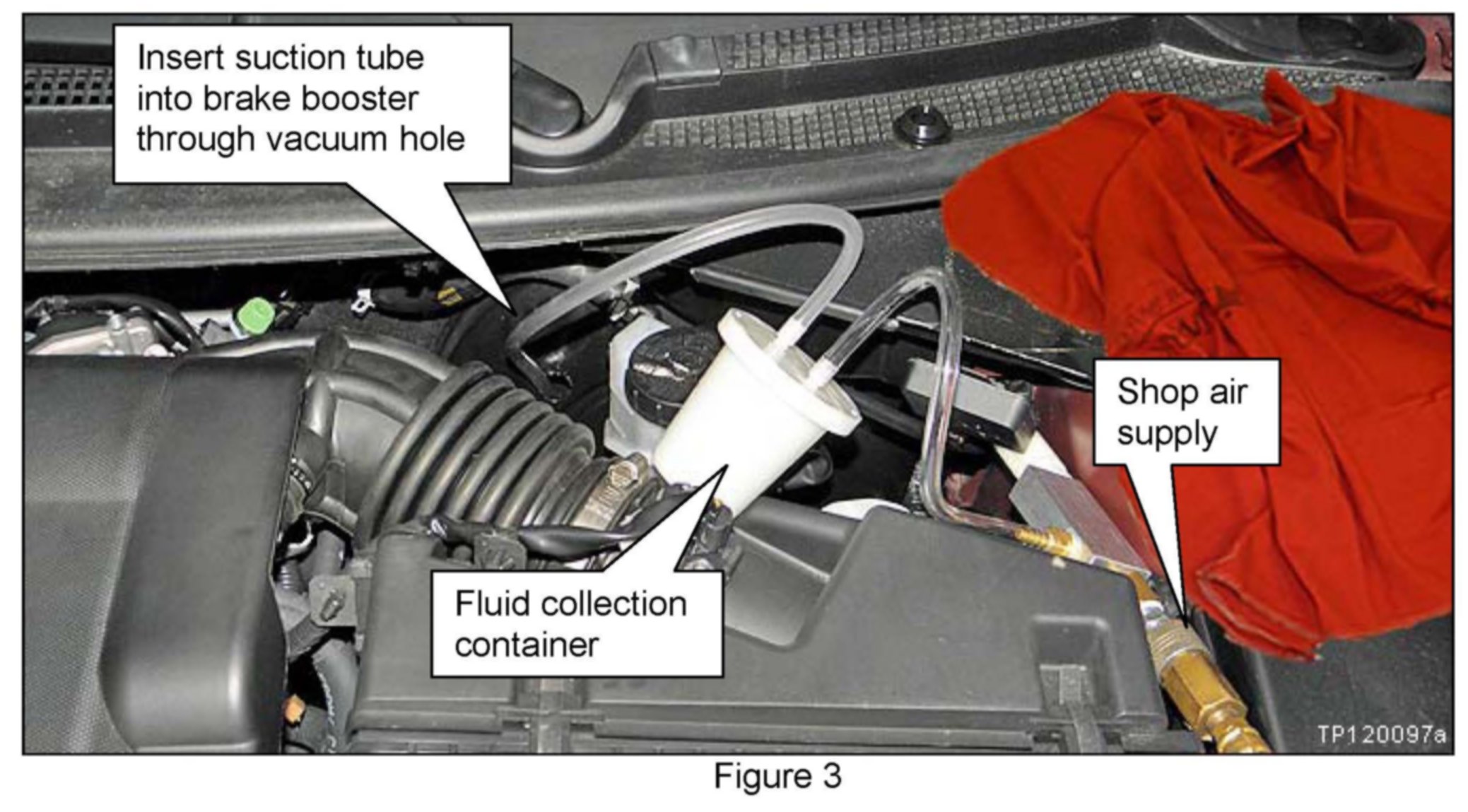 Insert suction tube into brake booster through vacuum hole

Shop air supply

Fluid collection container

TP120097a

Figure 3