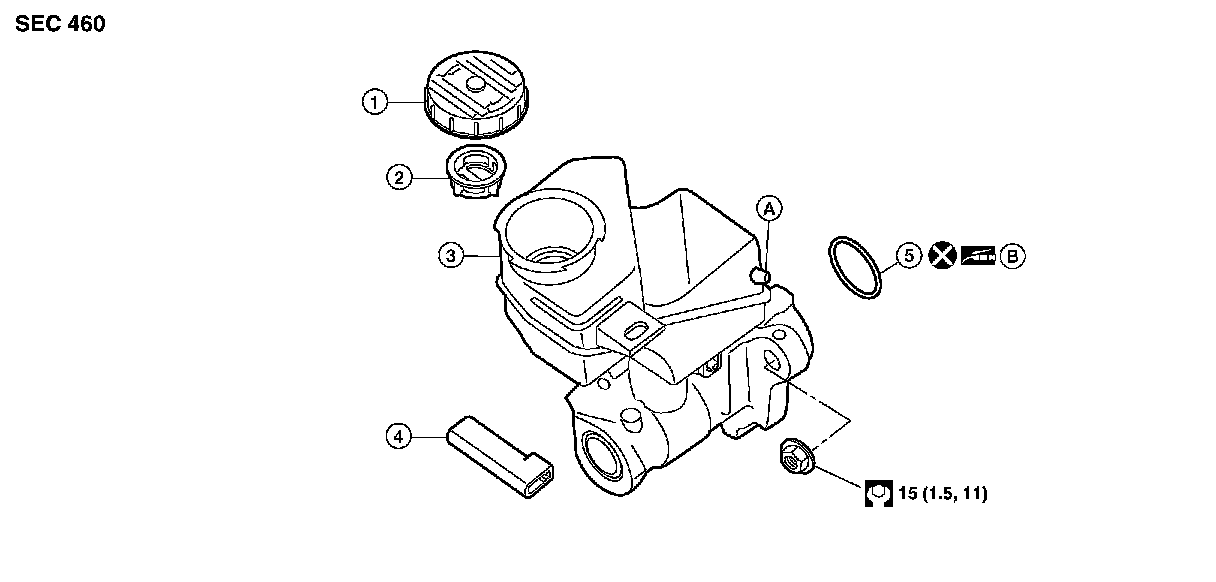 SEC 460

1

2

3

A

5

B

4

15 (1.5, 11)