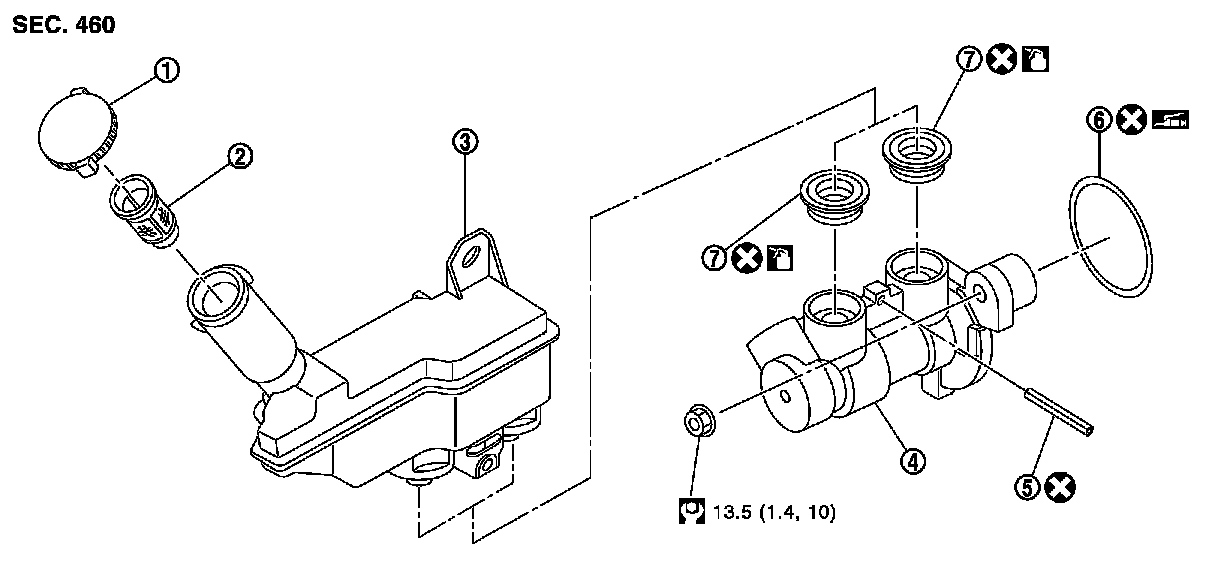 SEC. 460

①

②

③

⑦

⑥

⑦

④

⑤

13.5 (1.4, 10)