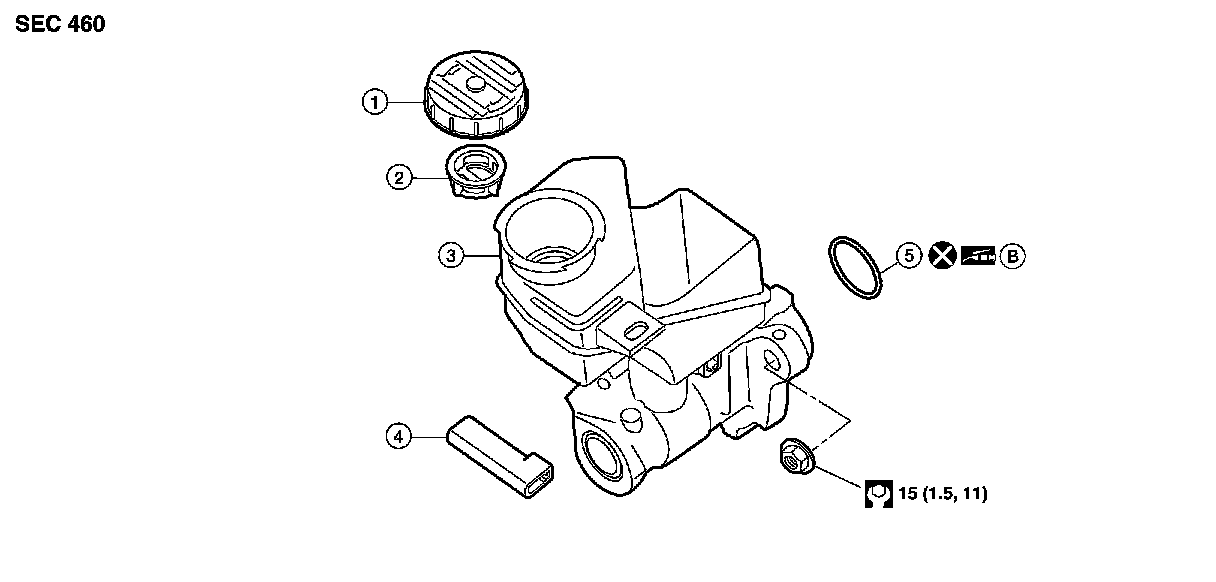 SEC 460

1

2

3

4

5

B

15 (1.5, 11)