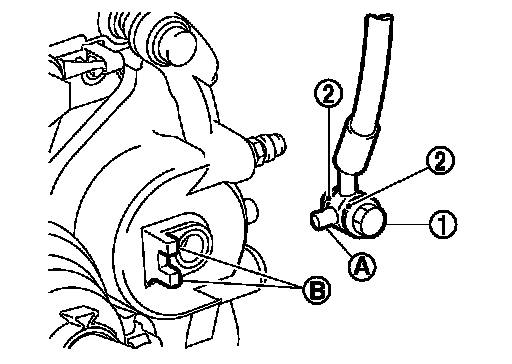 2
2
1
A
B