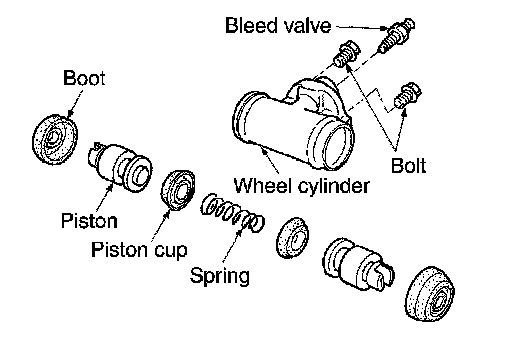 Bleed valve
Boot
Bolt
Wheel cylinder
Piston
Piston cup
Spring