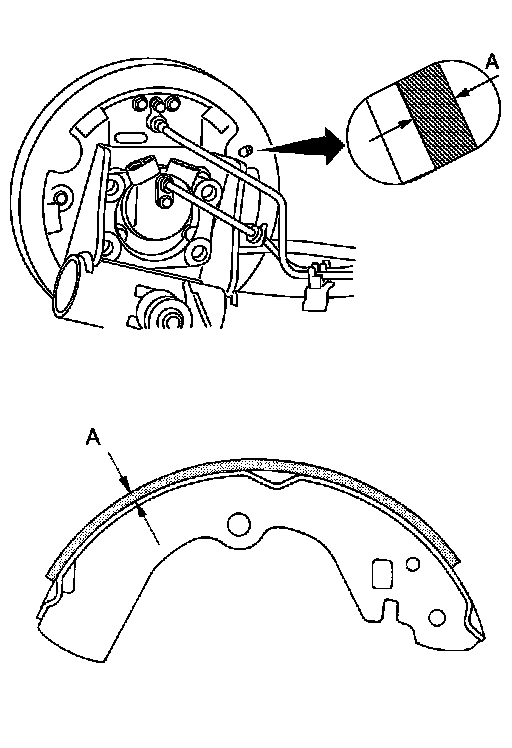 A

A