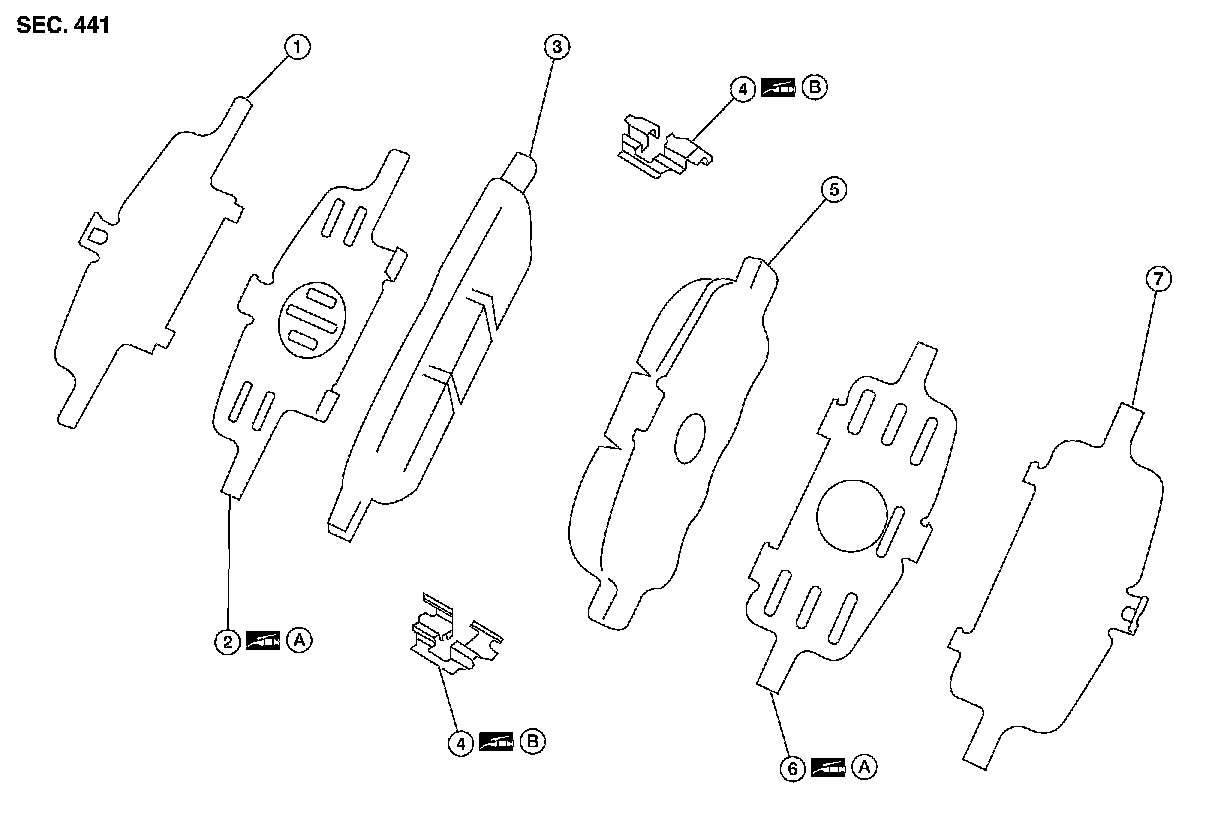 SEC. 441

1

3

4 B

5

7

2 A

4 B

6 A