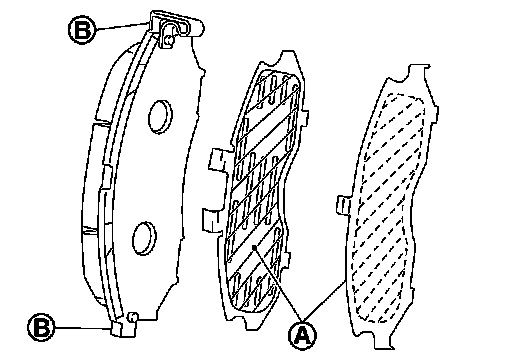 B
B
A