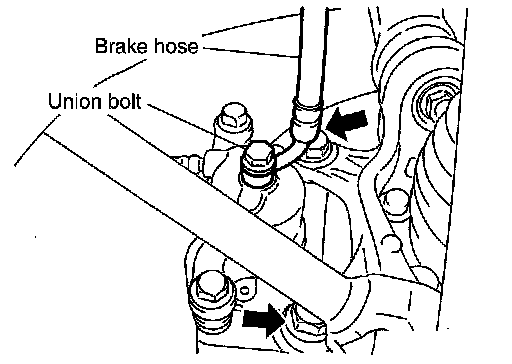 Brake hose
Union bolt