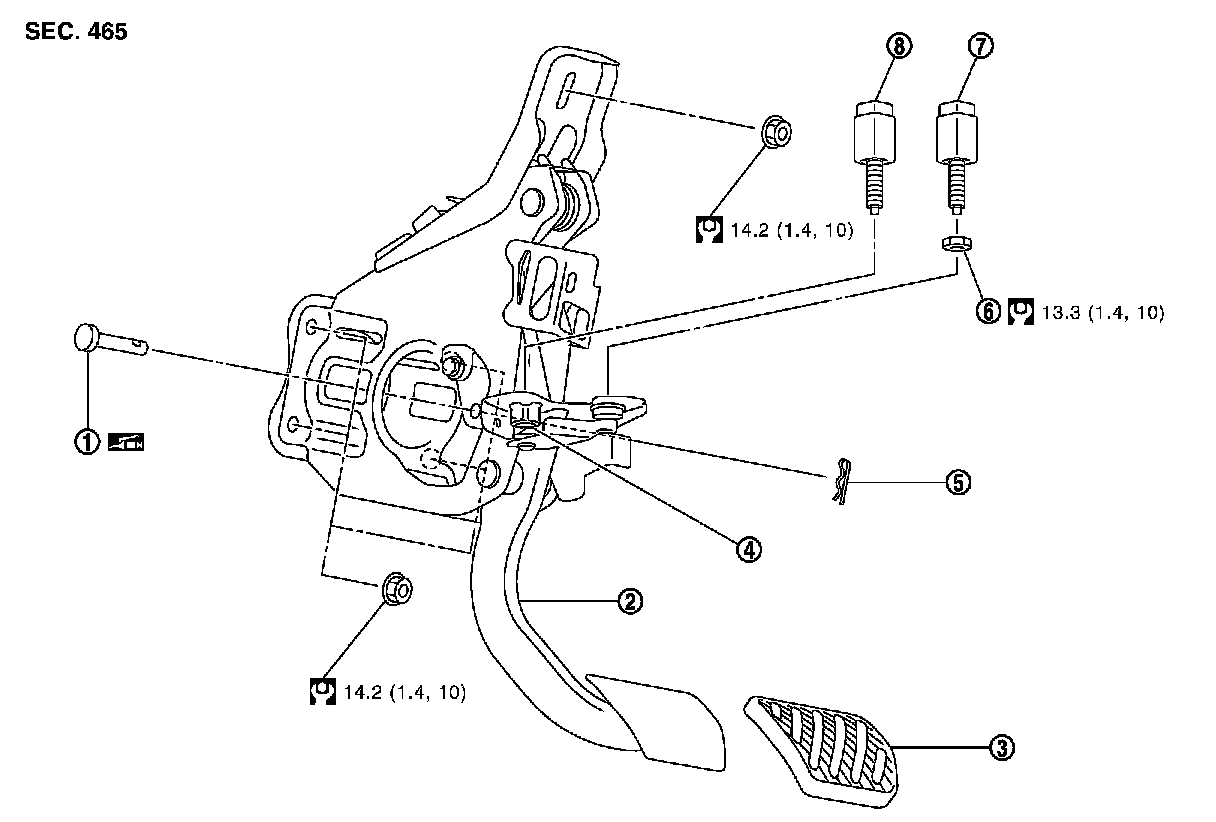 SEC. 465

8

7

14.2 (1.4, 10)

6 13.3 (1.4, 10)

1

5

4

2

14.2 (1.4, 10)

3