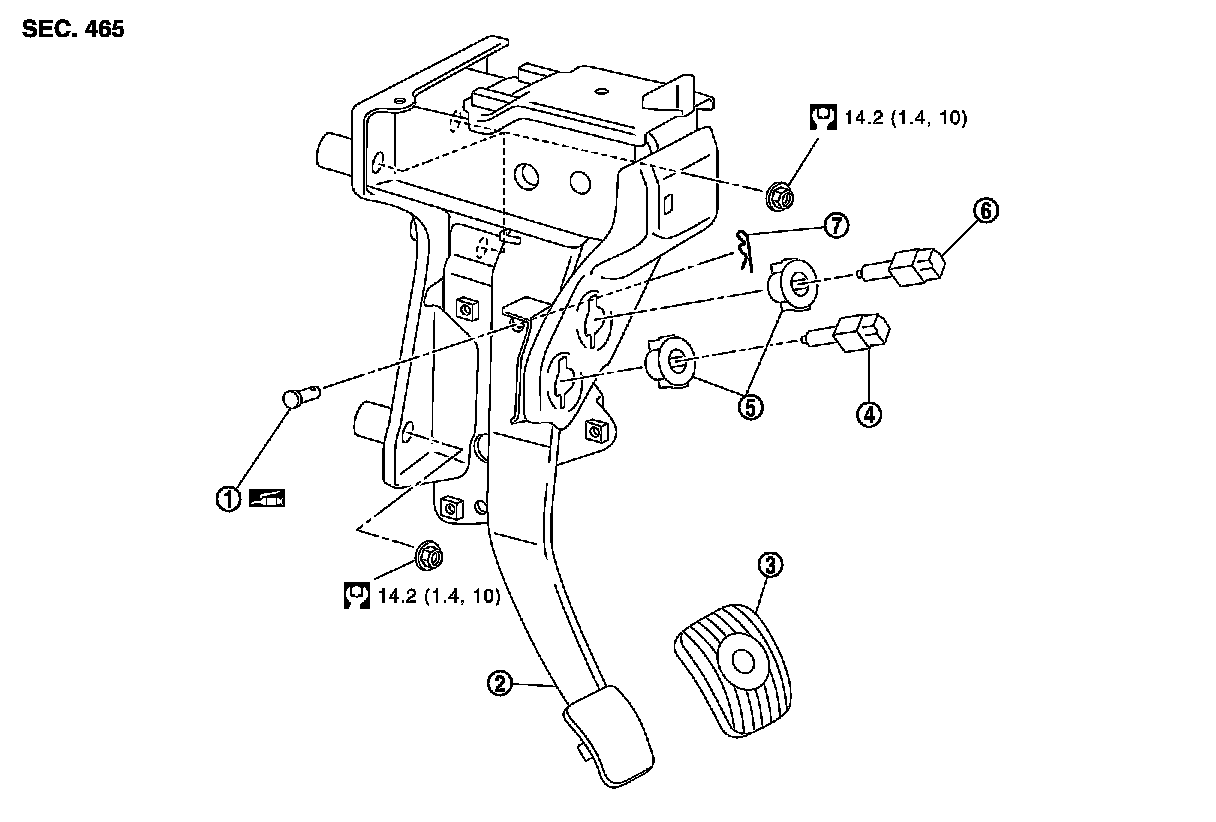 SEC. 465

14.2 (1.4, 10)

7

6

5

4

1

14.2 (1.4, 10)

3

2